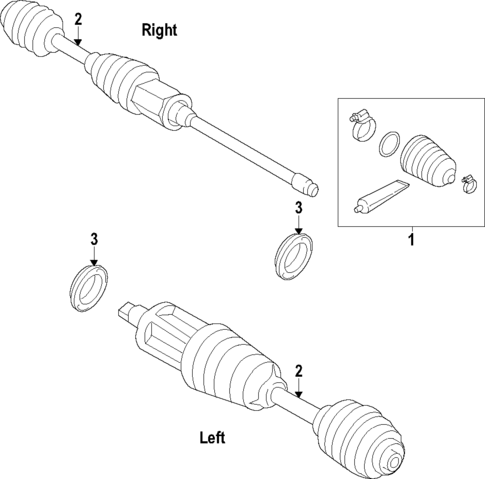 2
Right
3
1
3
2
Left