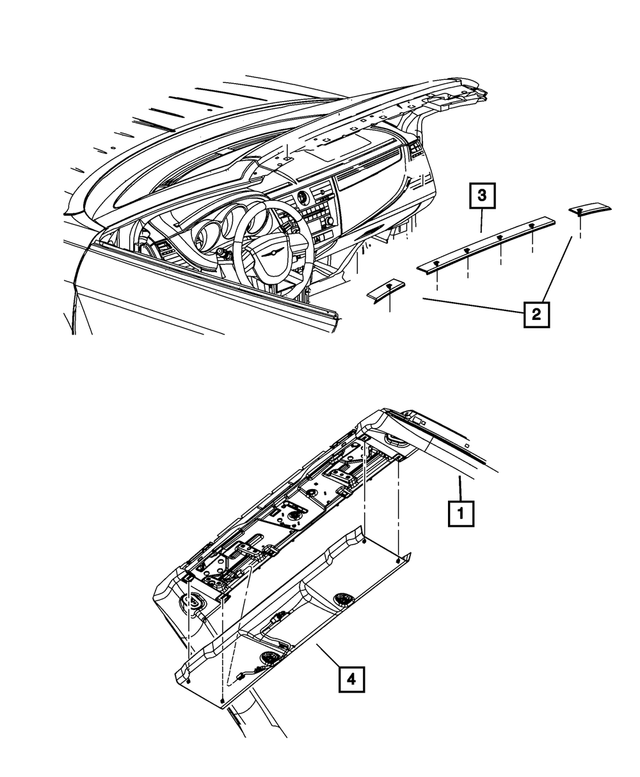 3
2
1
4