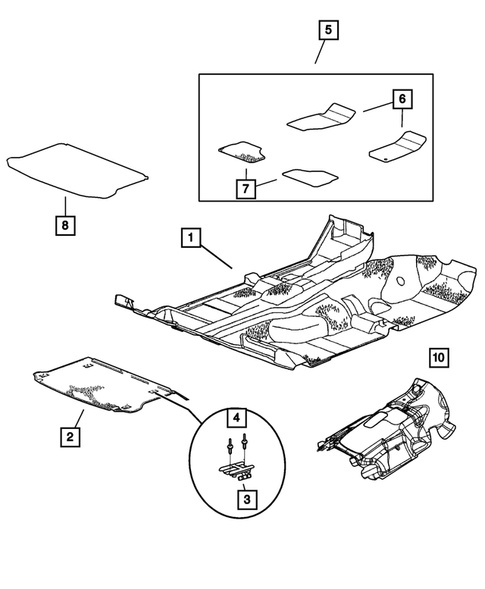 5
6
7
8
1
10
2
4
3