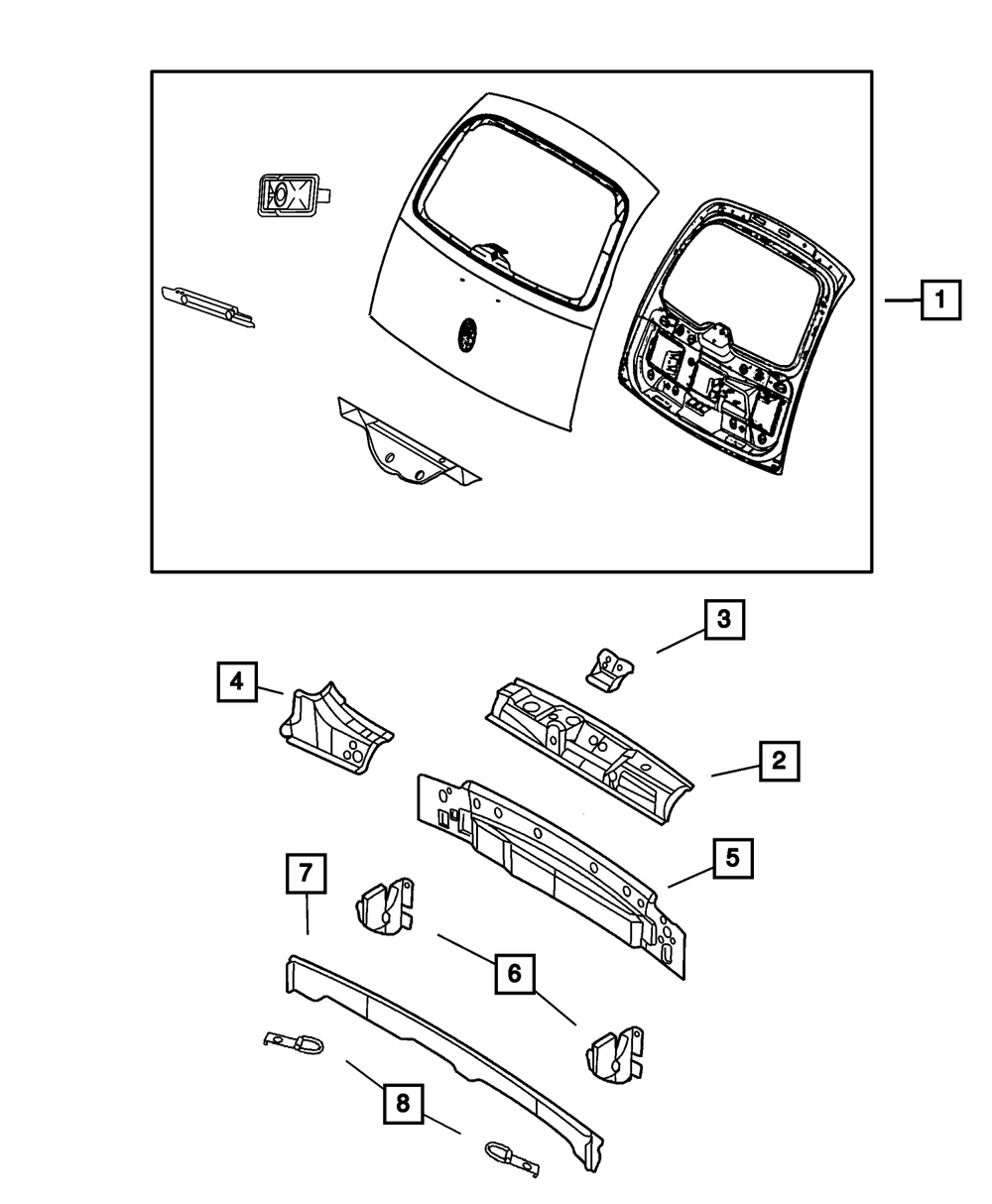 1
3
4
2
5
7
6
8