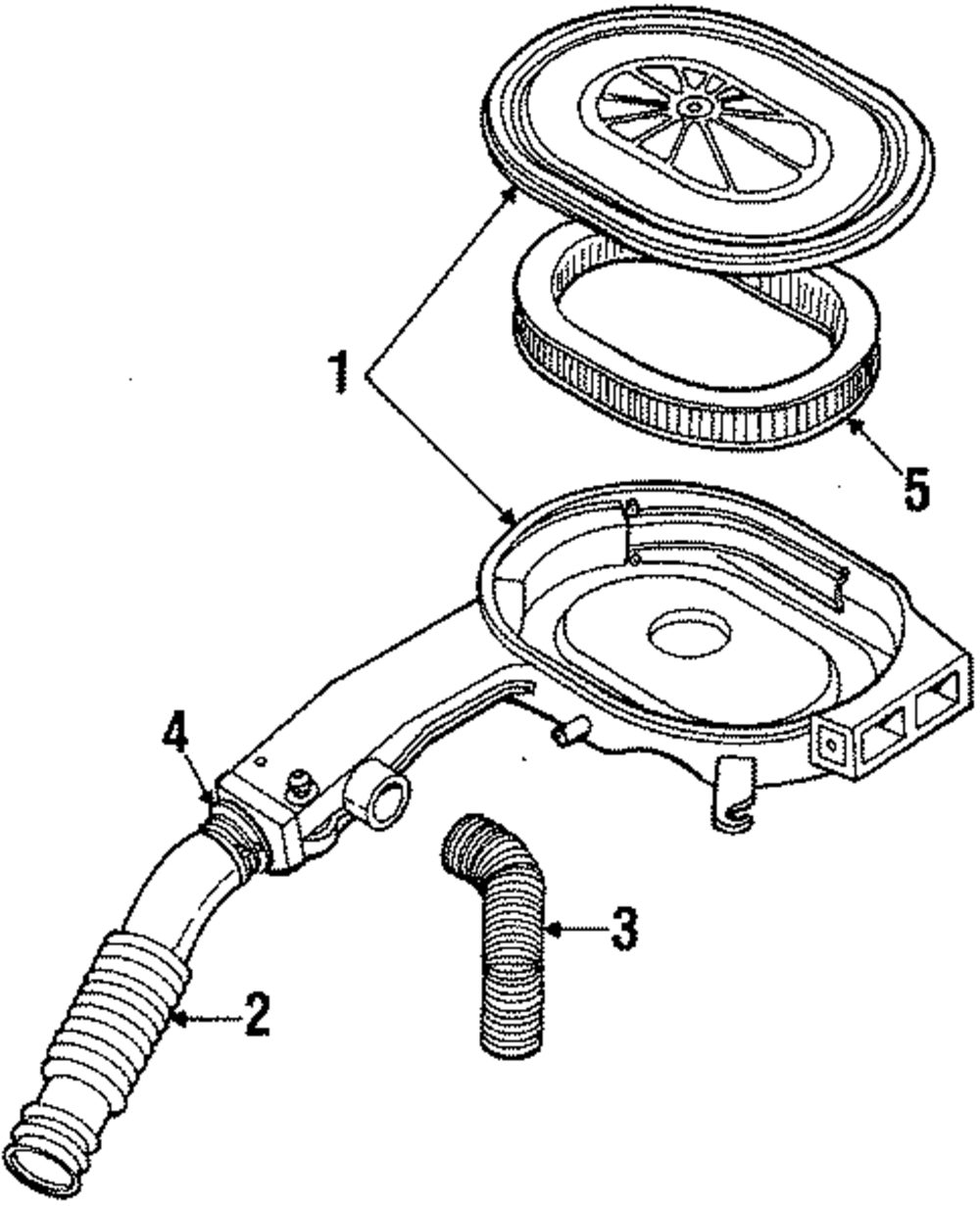 1
5
4
3
2