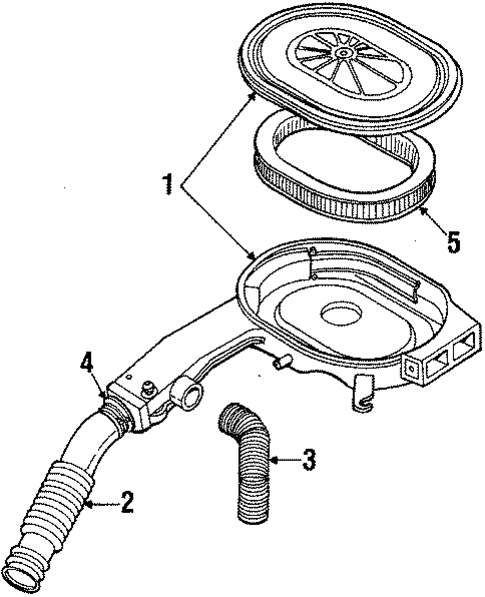 1
5
4
3
2