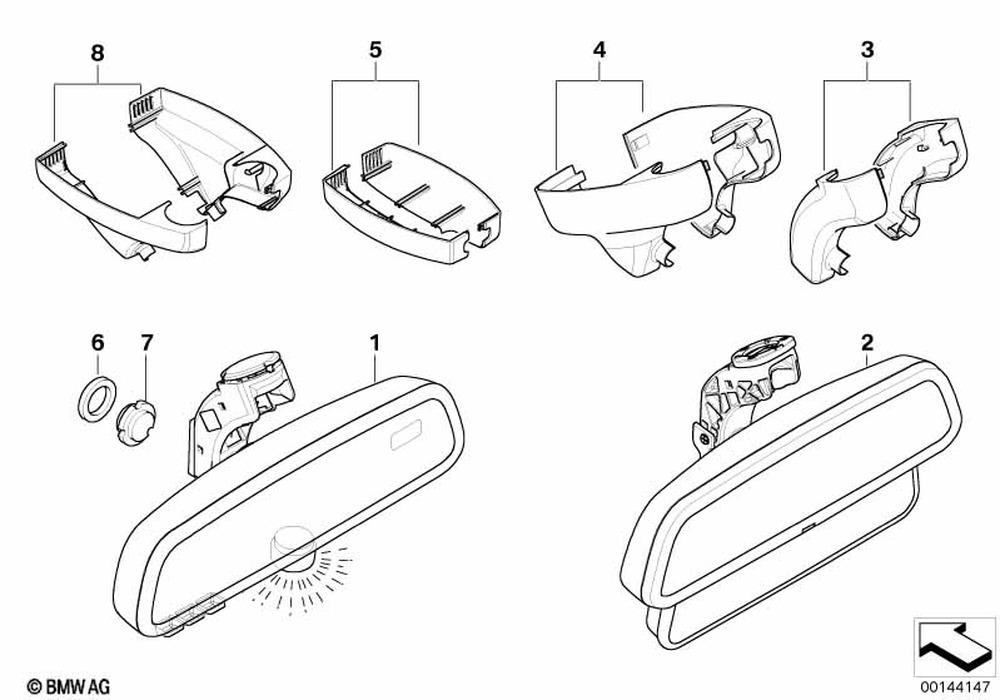 8
5
4
3
6
7
1
2
© BMW AG
00144147