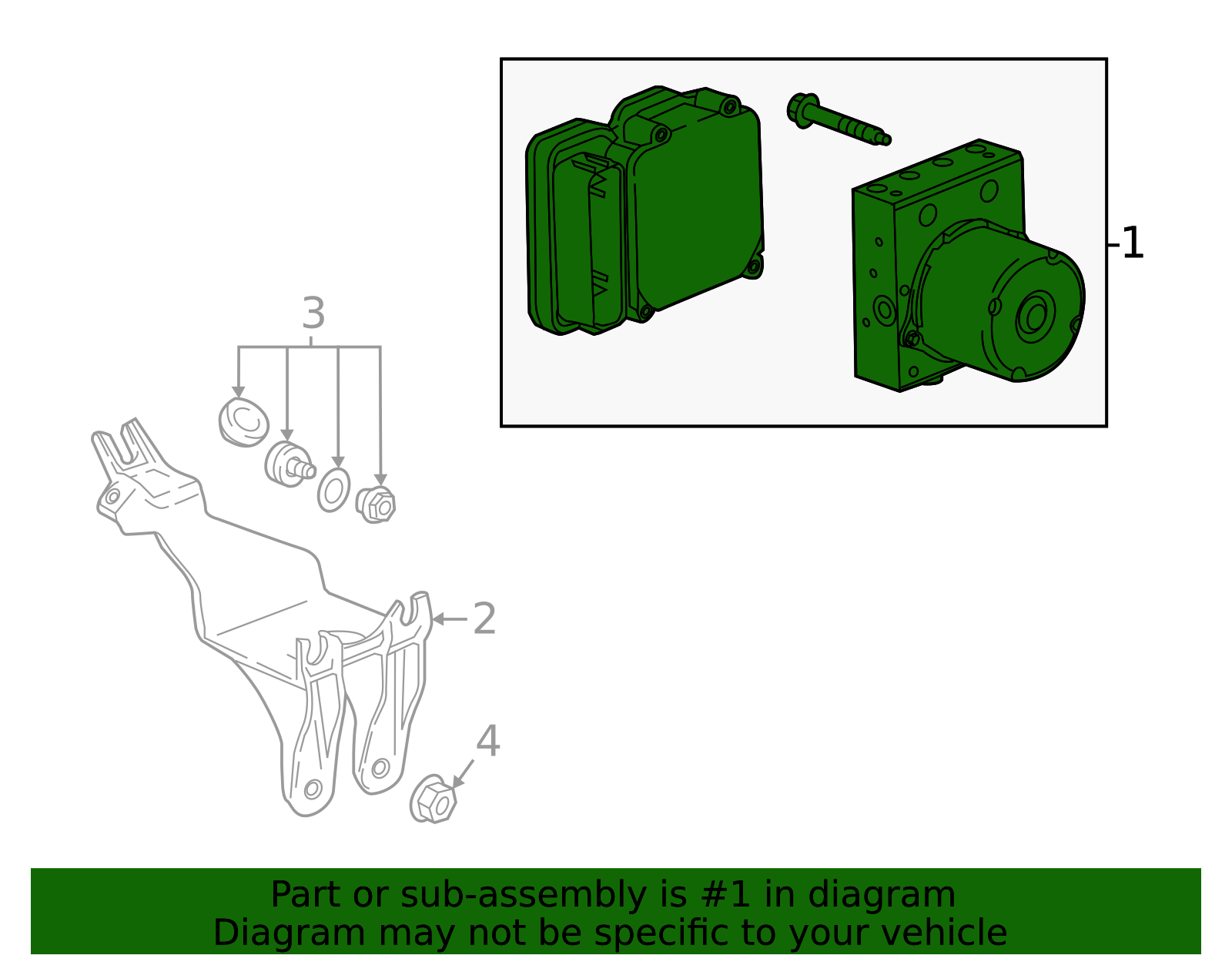 1

3

2

4

Part or sub-assembly is #1 in diagram
Diagram may not be specific to your vehicle