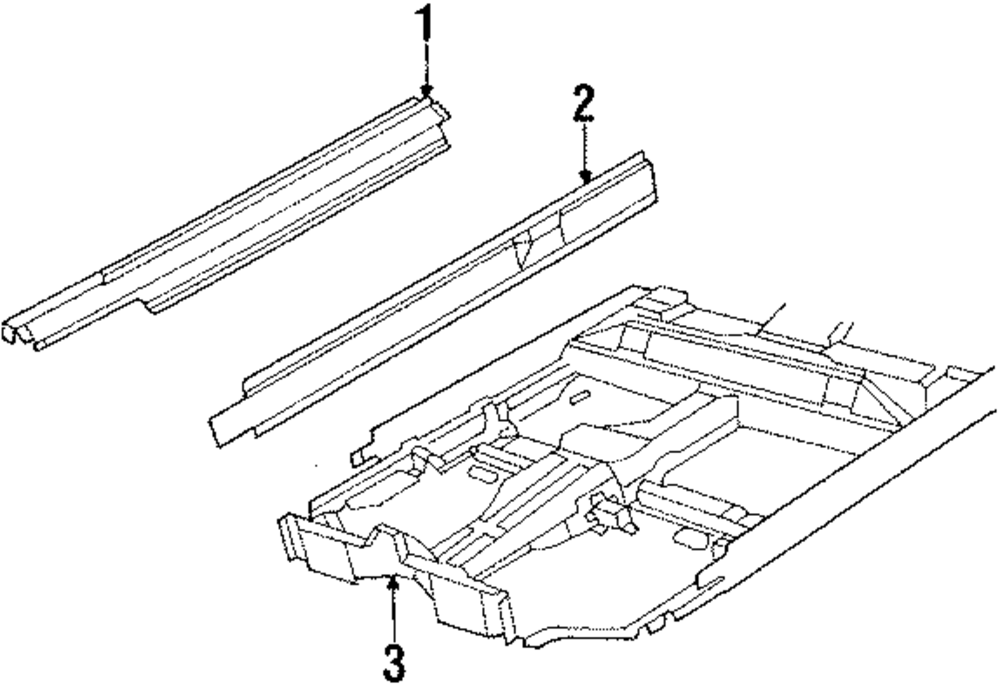 1
2
3