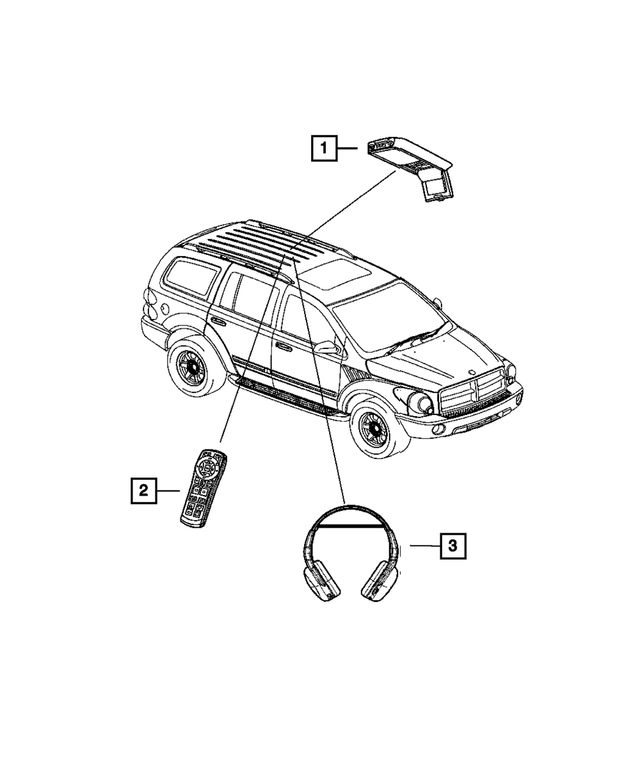 1

2

3