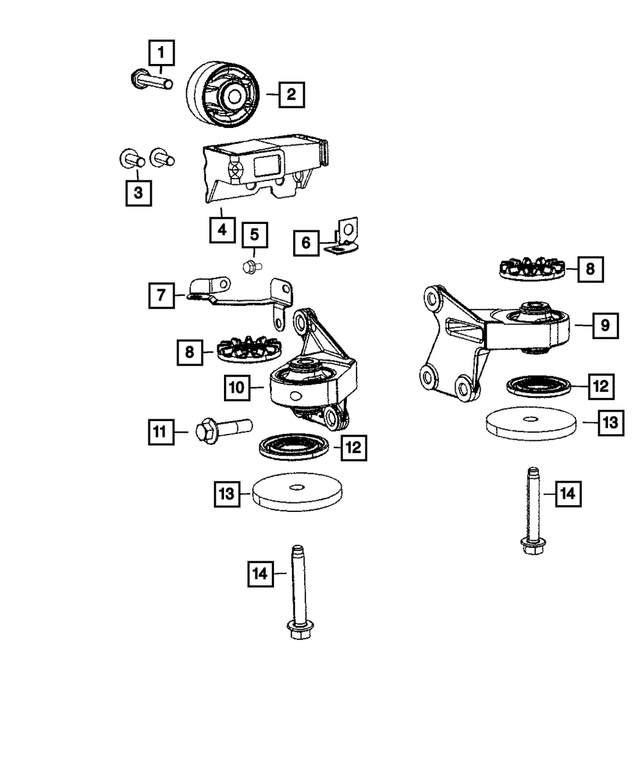 1
2
3
4
5
6
7
8
8
9
10
11
12
12
13
13
14
14