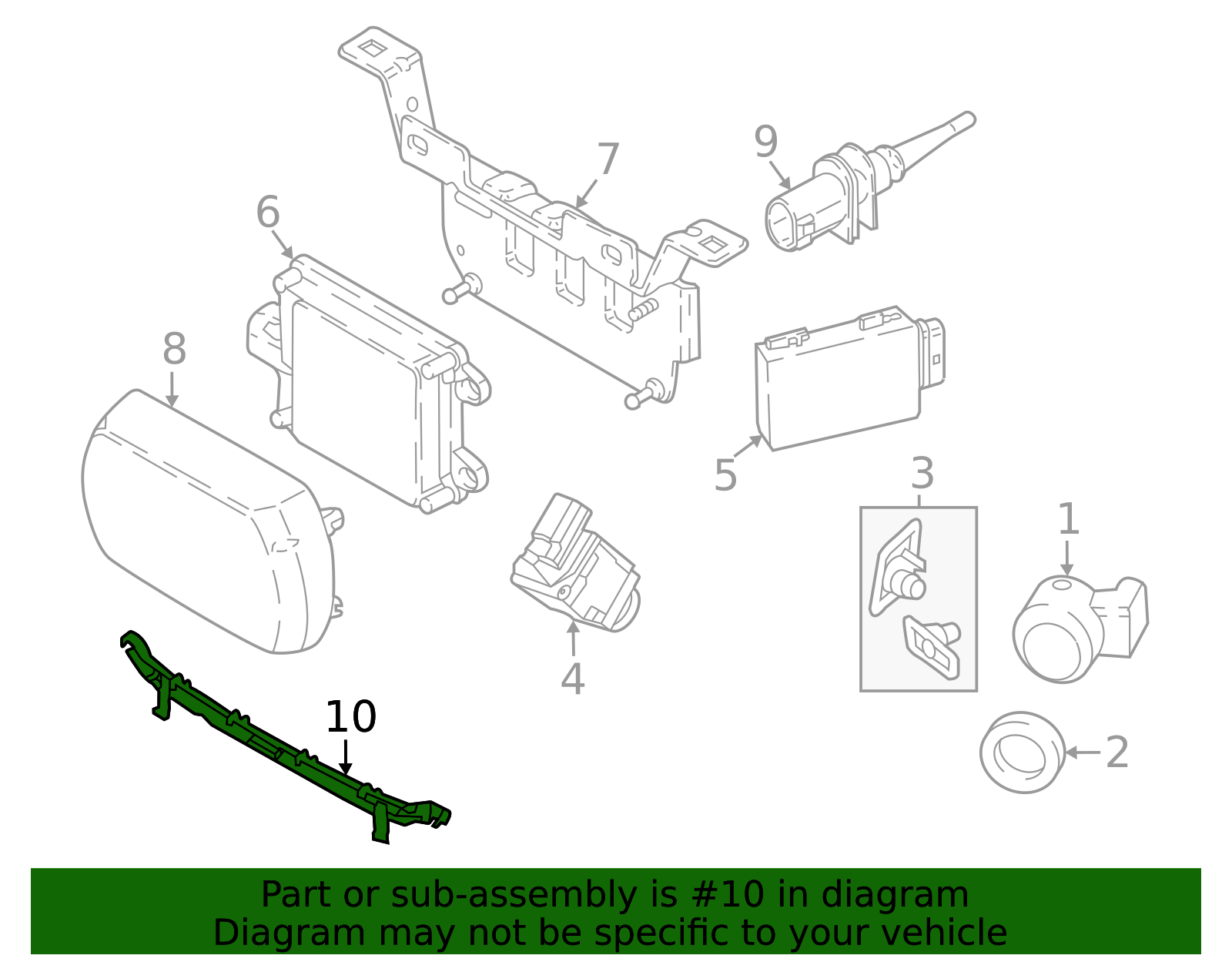 7
9
6
8
5
3
1
4
10
2

Part or sub-assembly is #10 in diagram
Diagram may not be specific to your vehicle