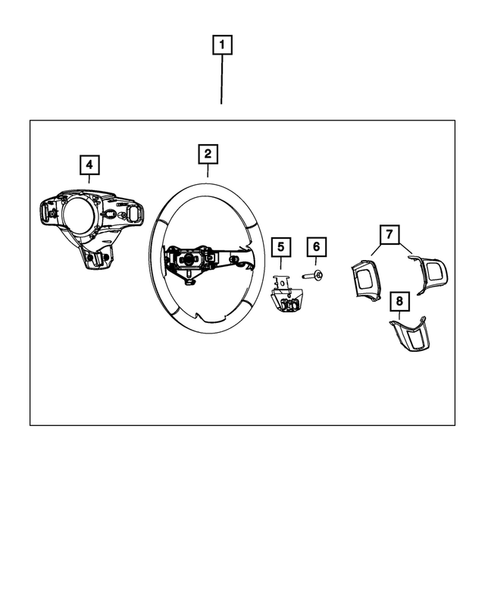 1
4
2
5
6
7
8