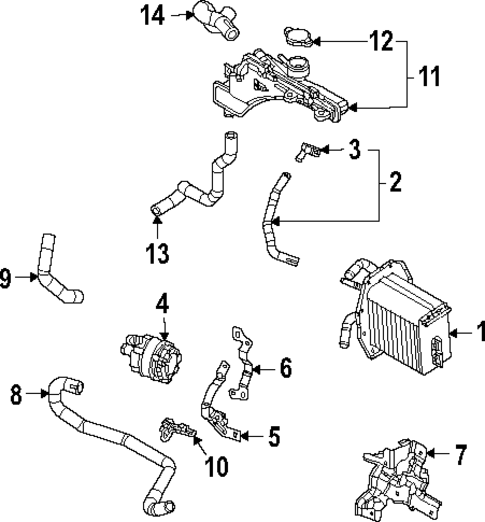 14
12
11
3
2
13
9
4
1
6
8
5
10
7