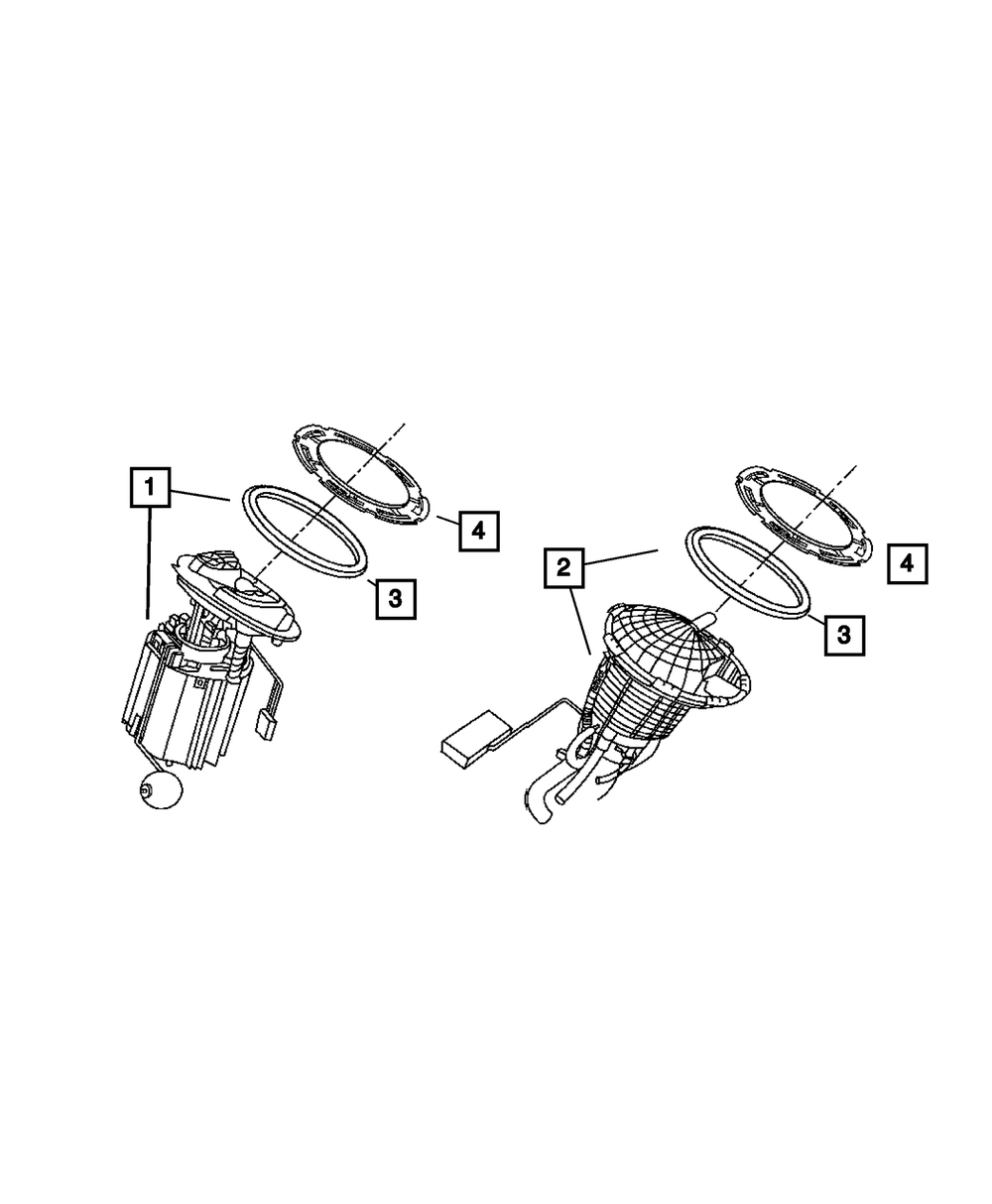 1
4
3
2
4
3