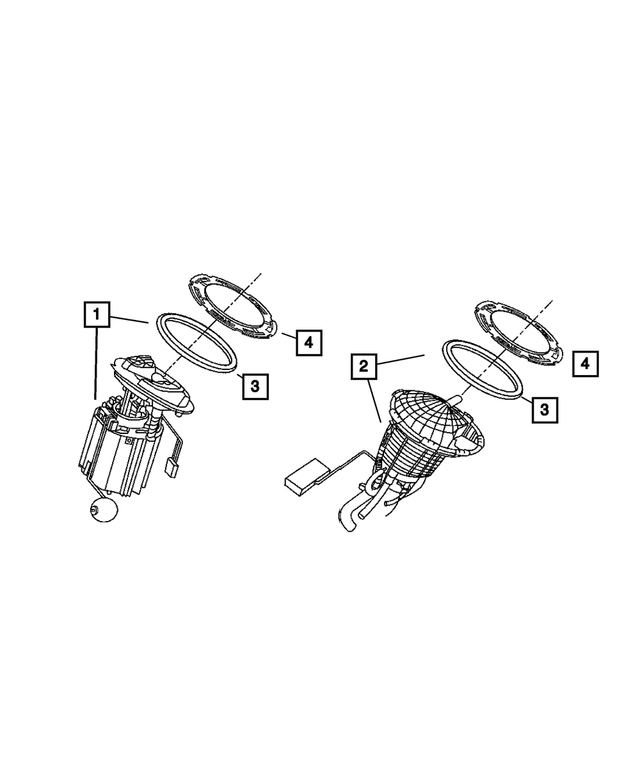 1
4
3
2
4
3