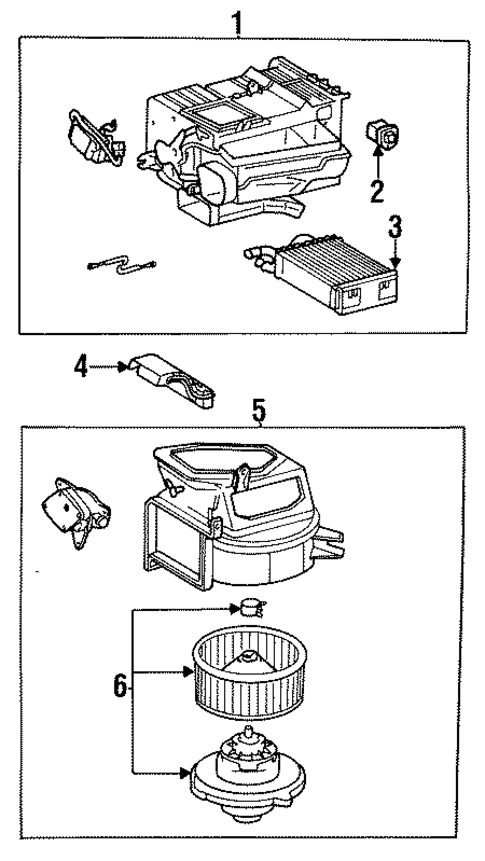 1
2
3
4
5
6