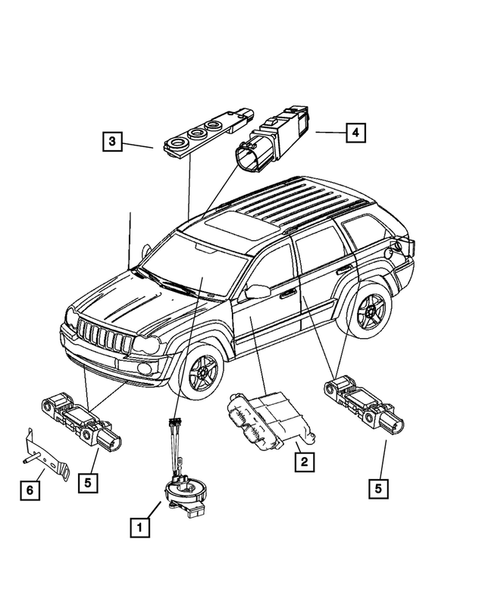 3
4
6
5
2
5
1