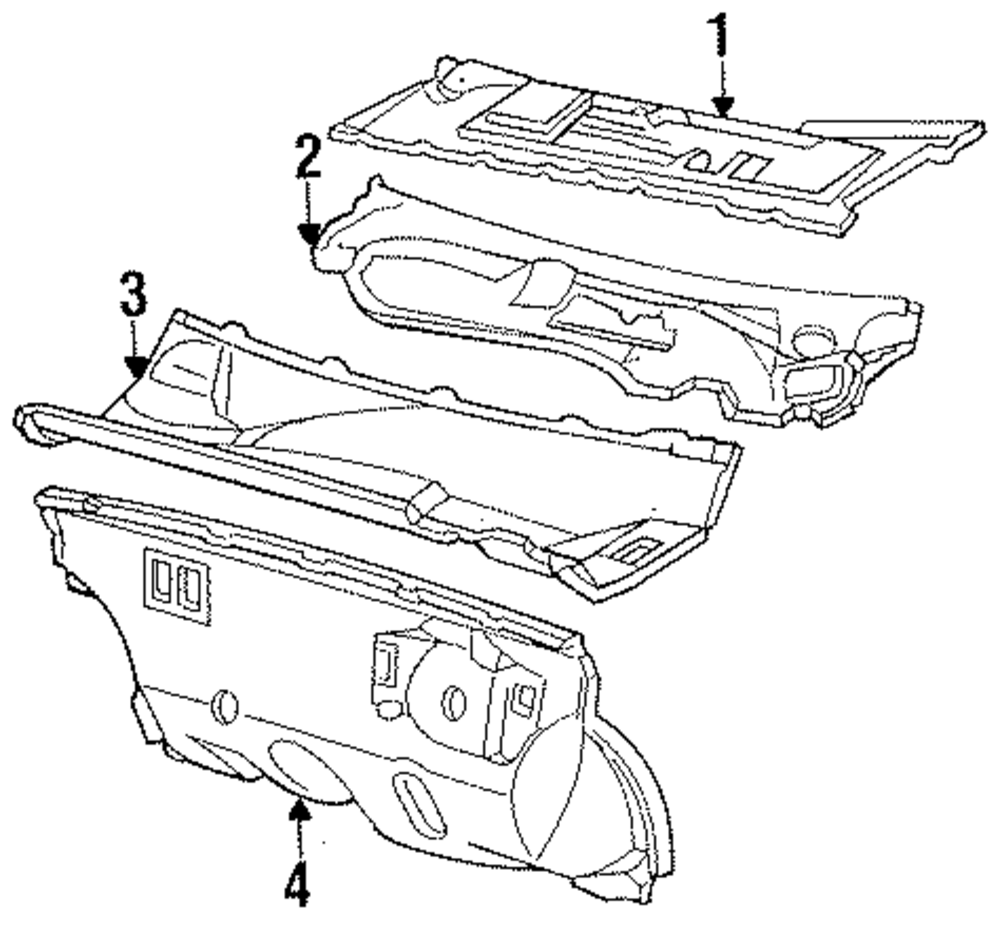 1
2
3
4