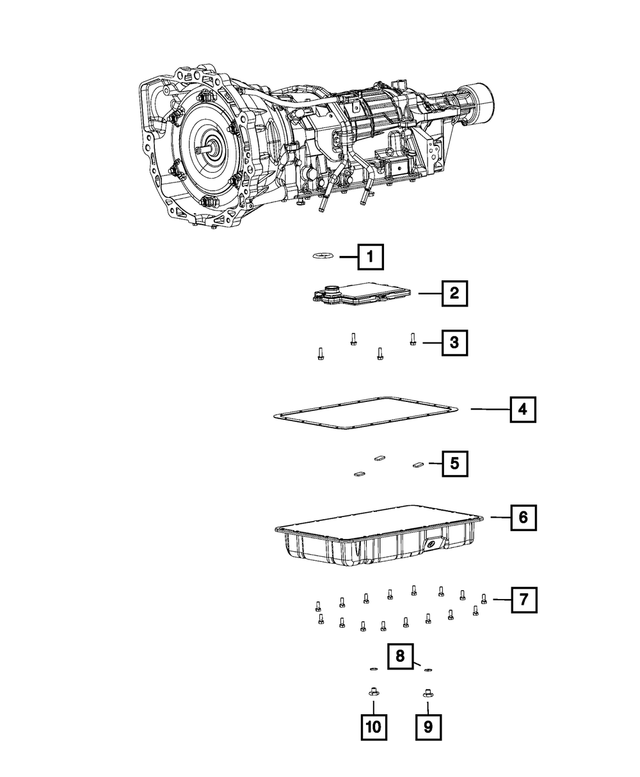 1
2
3
4
5
6
7
8
10
9