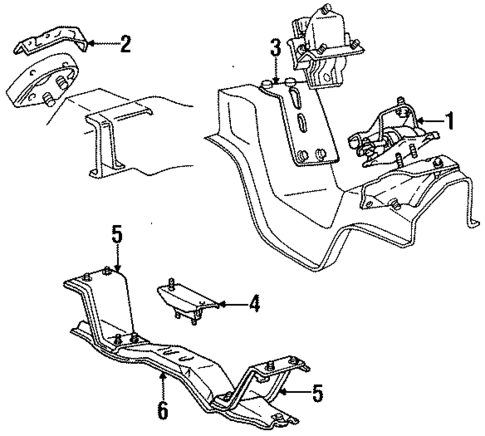 2
3
1
5
4
5
6