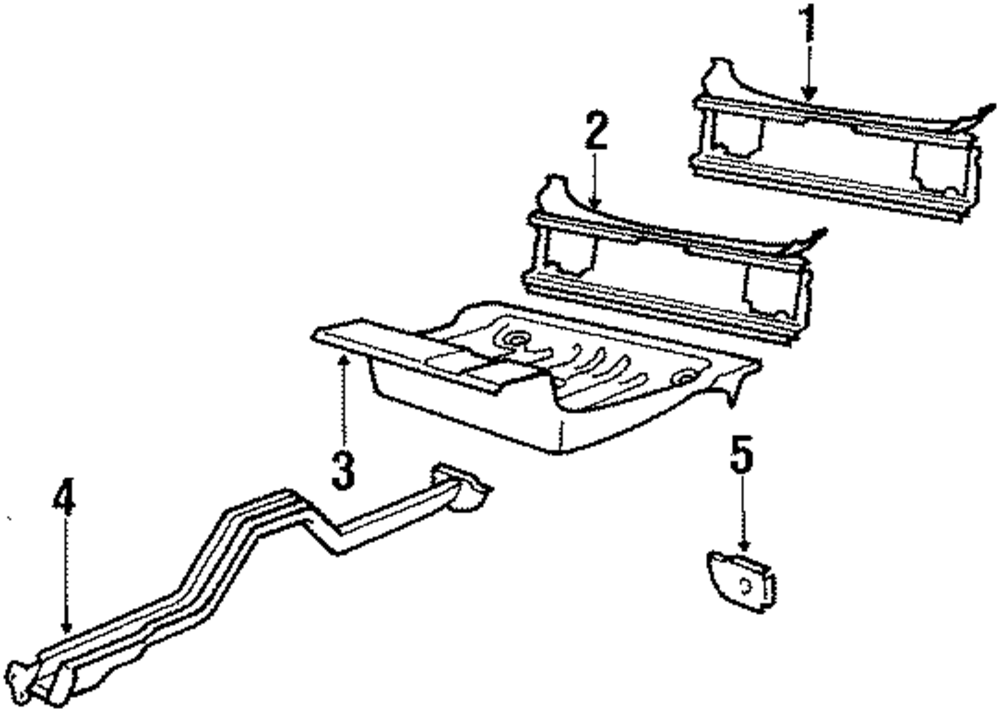 1
2
3
4
5