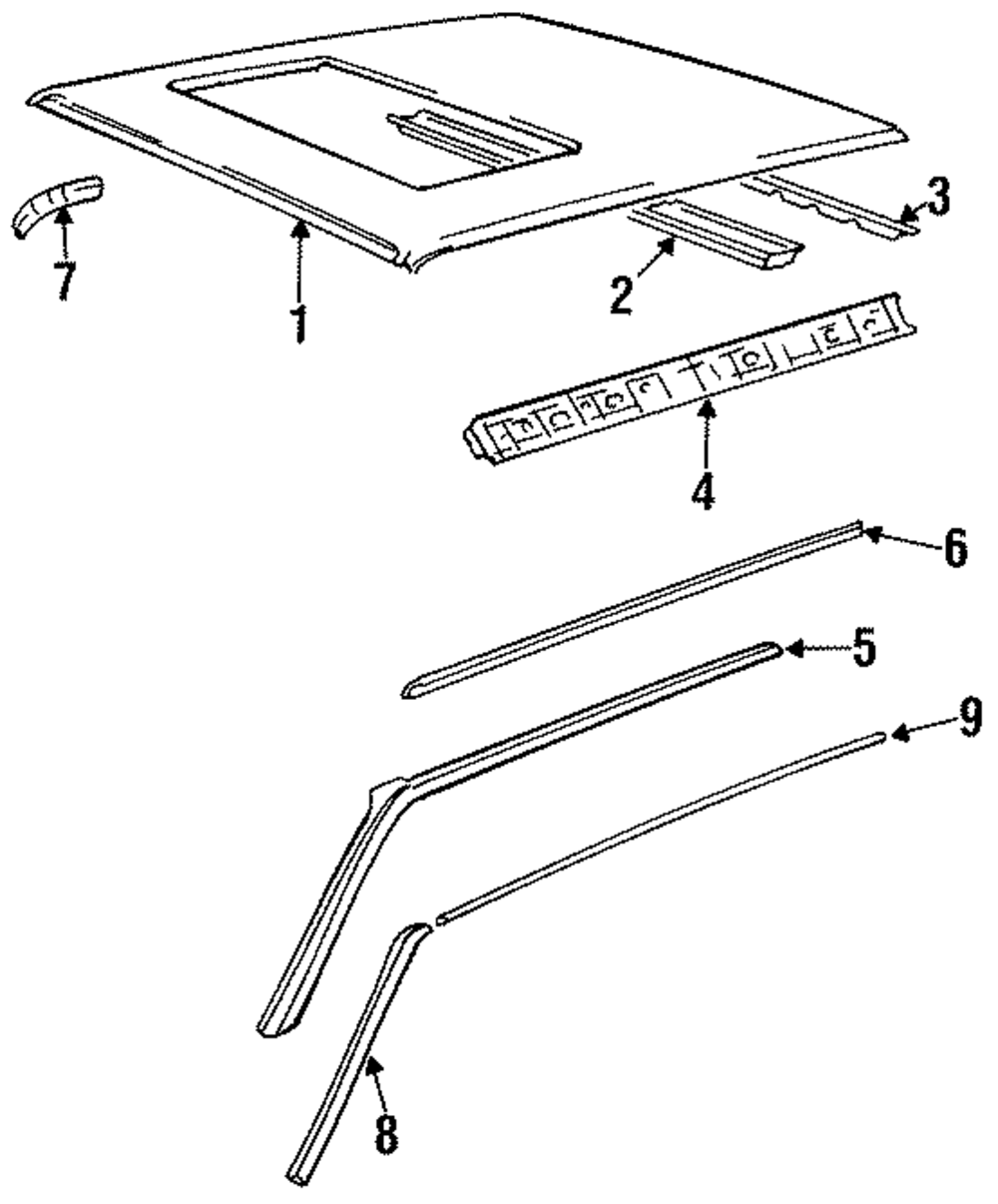 3
7
1
2
4
6
5
9
8