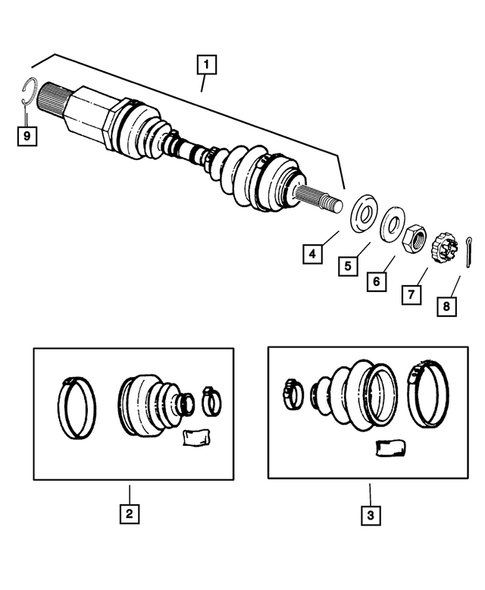 1
9
4
5
6
7
8
2
3