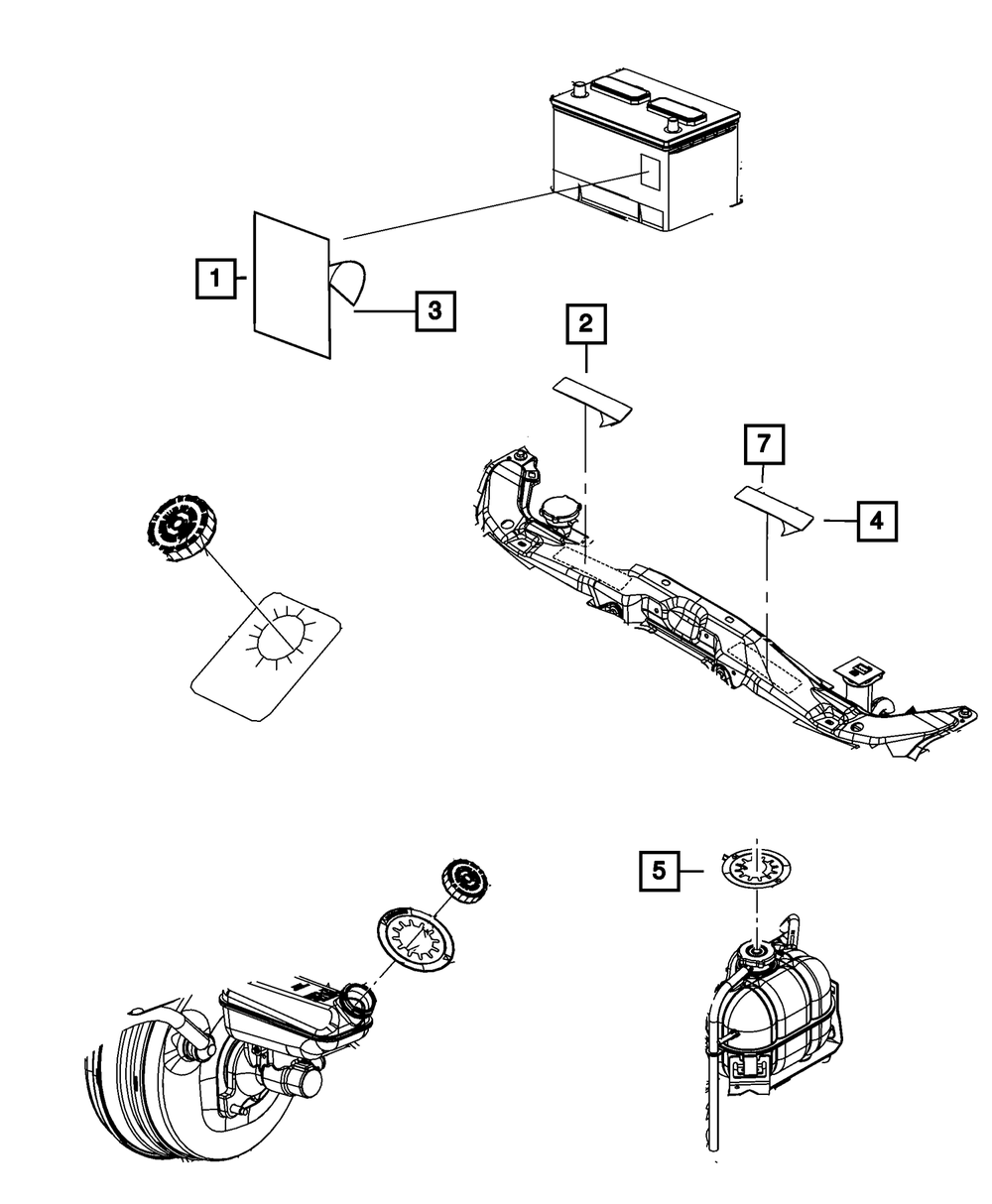 1
3
2
7
4
5