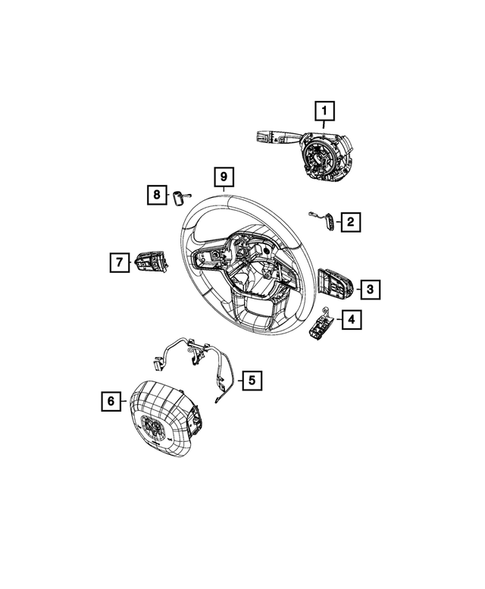 1
9
8
2
7
3
4
5
6