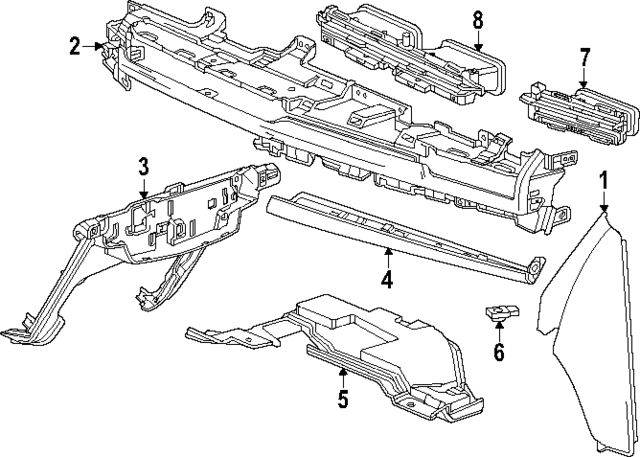 2
8
7
3
1
4
6
5