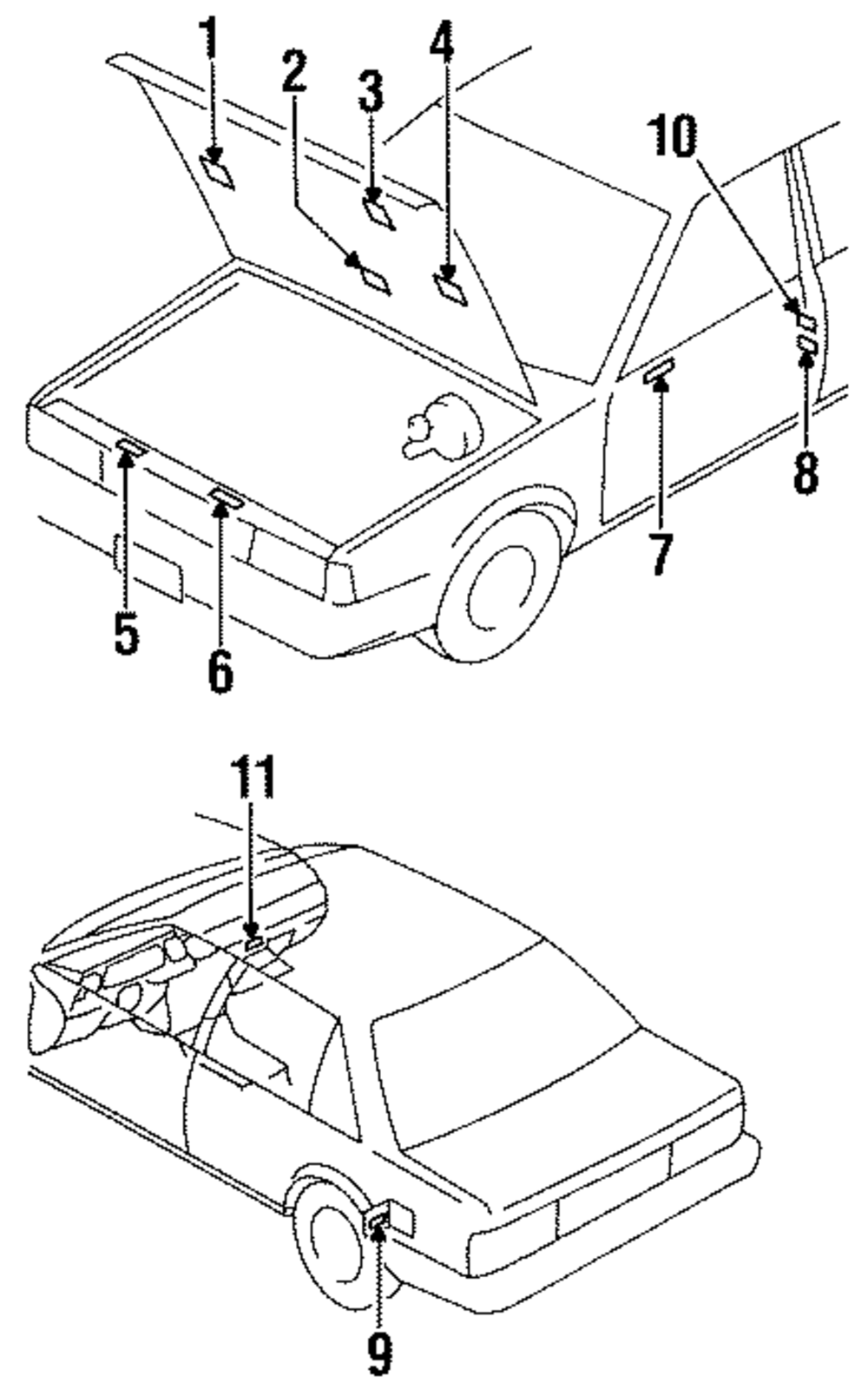 1
2
3
4
10
8
7
5
6
11
9