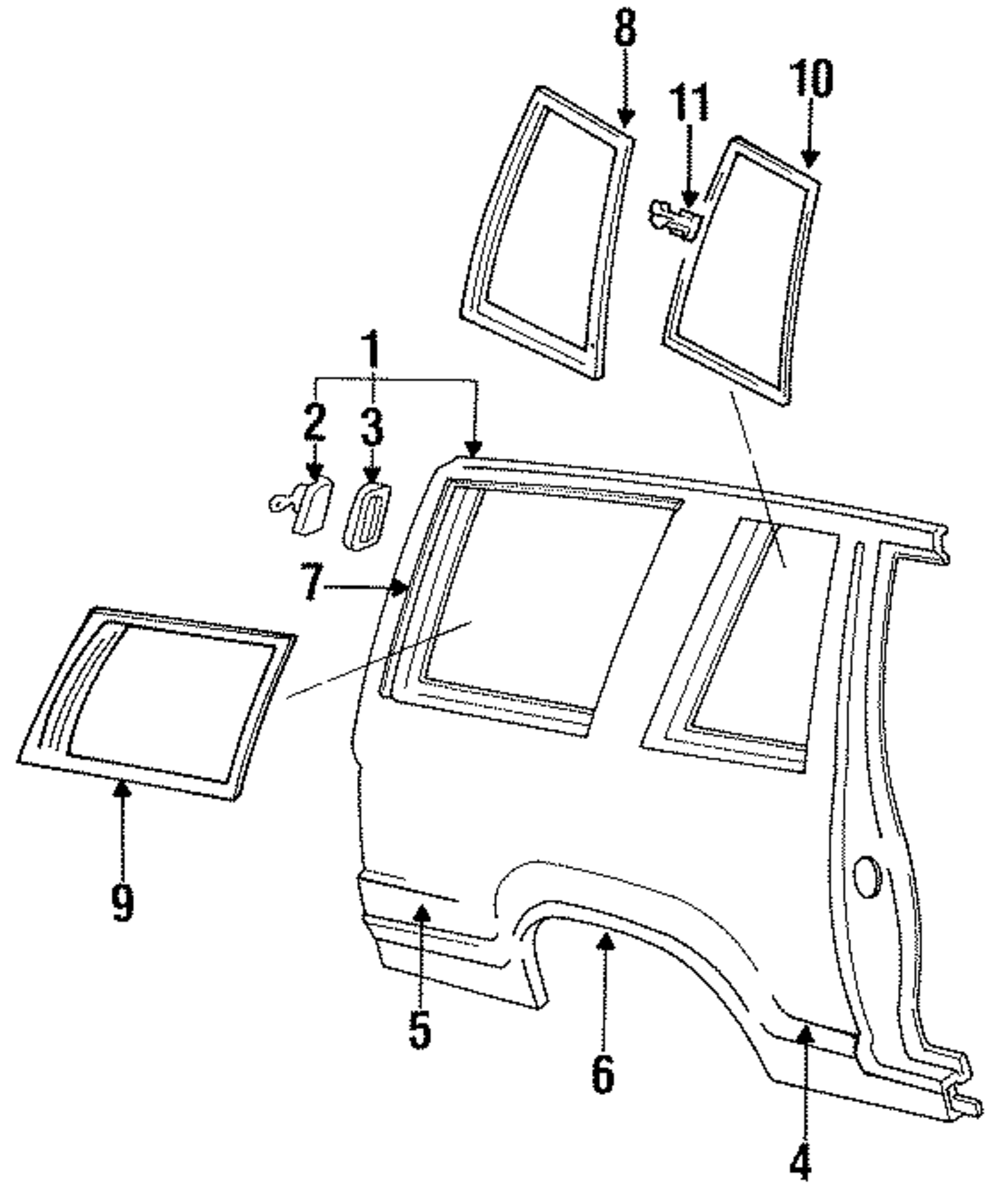 8
11
10
1
2
3
7
9
5
6
4