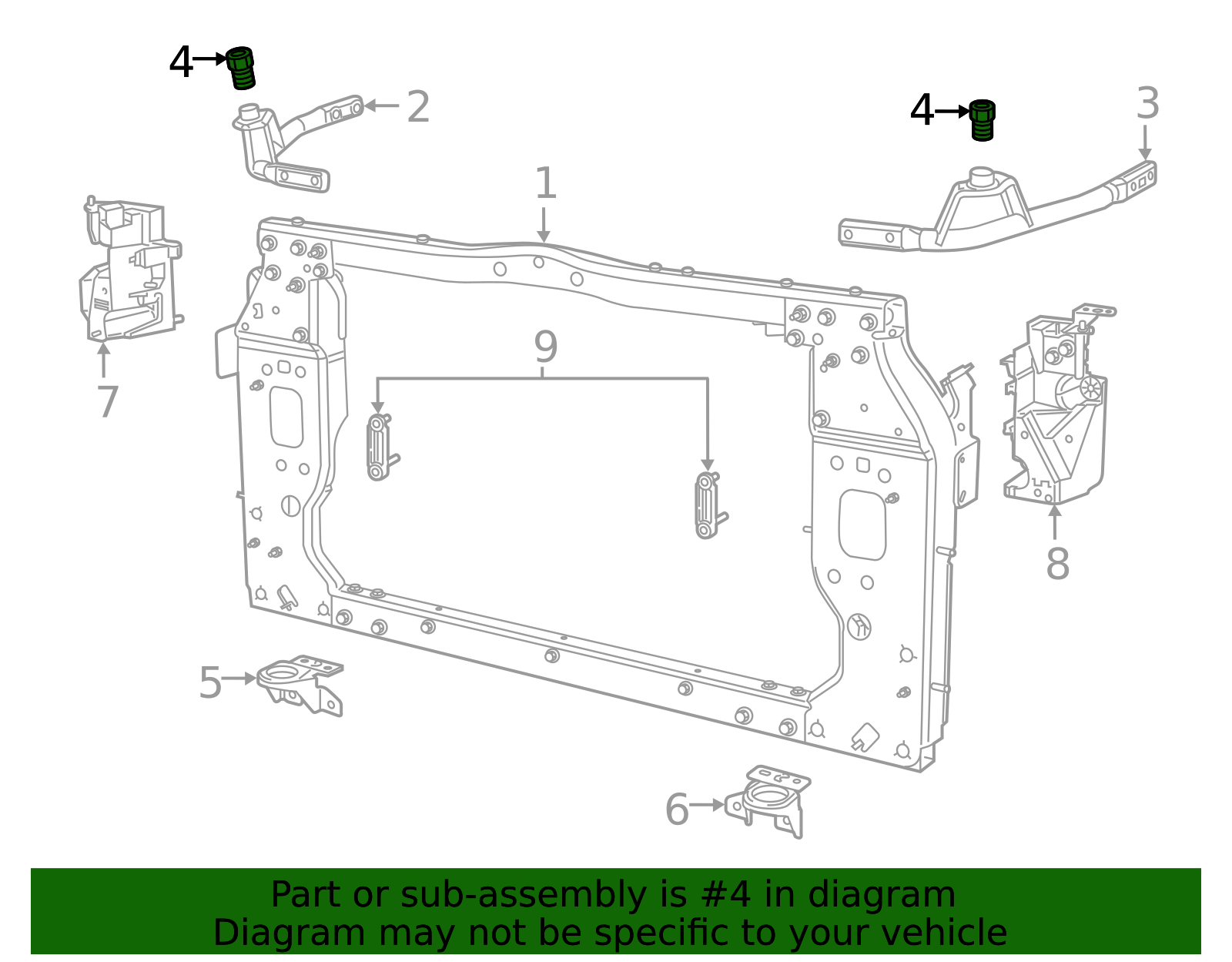 4
2
4
3
1
7
9
8
5
6

Part or sub-assembly is #4 in diagram
Diagram may not be specific to your vehicle