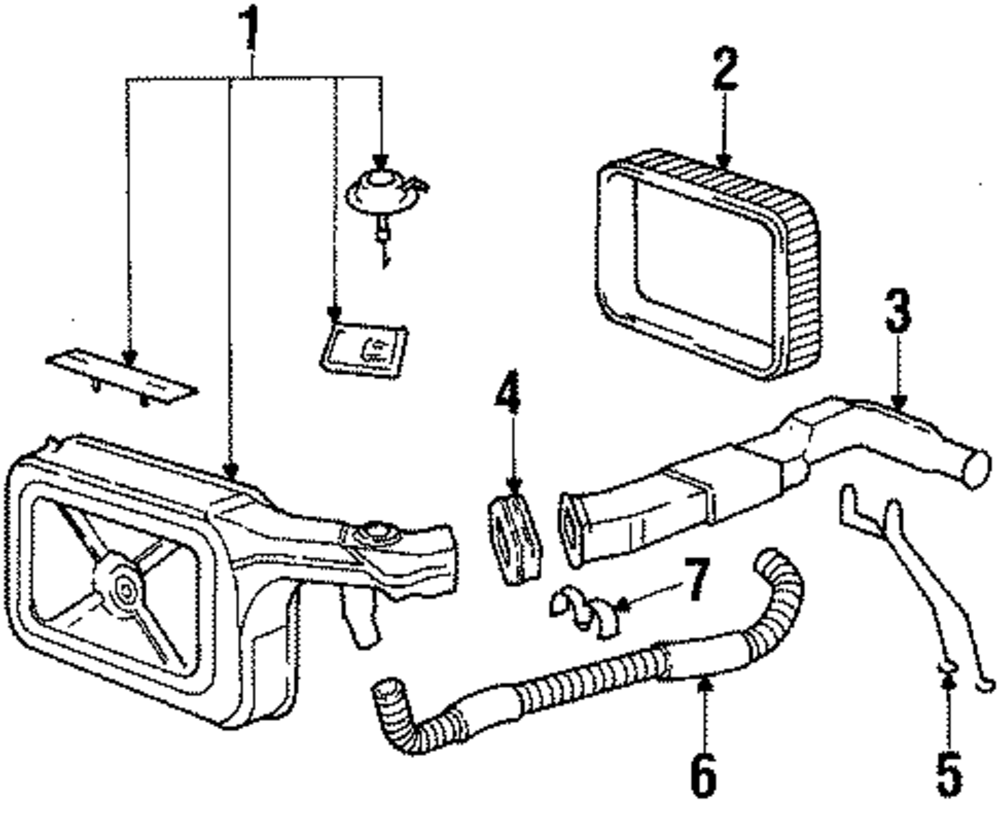 1
2
3
4
7
6
5