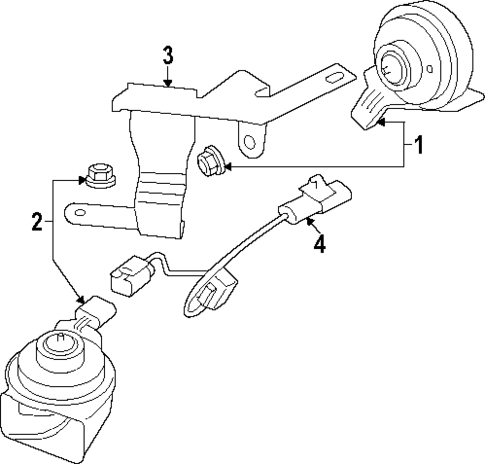 3
1
2
4