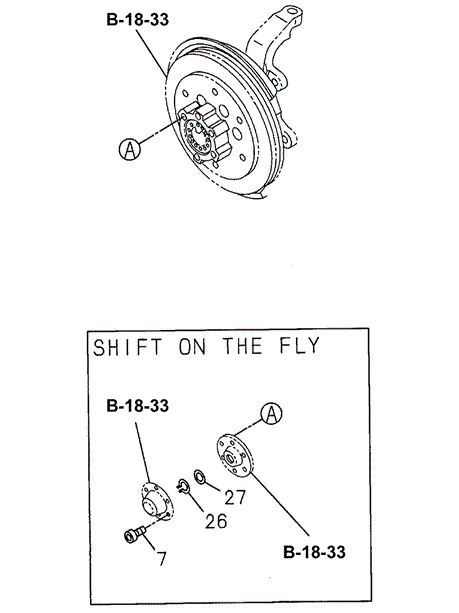 B-18-33

A

SHIFT ON THE FLY

B-18-33

A

27

26

7

B-18-33