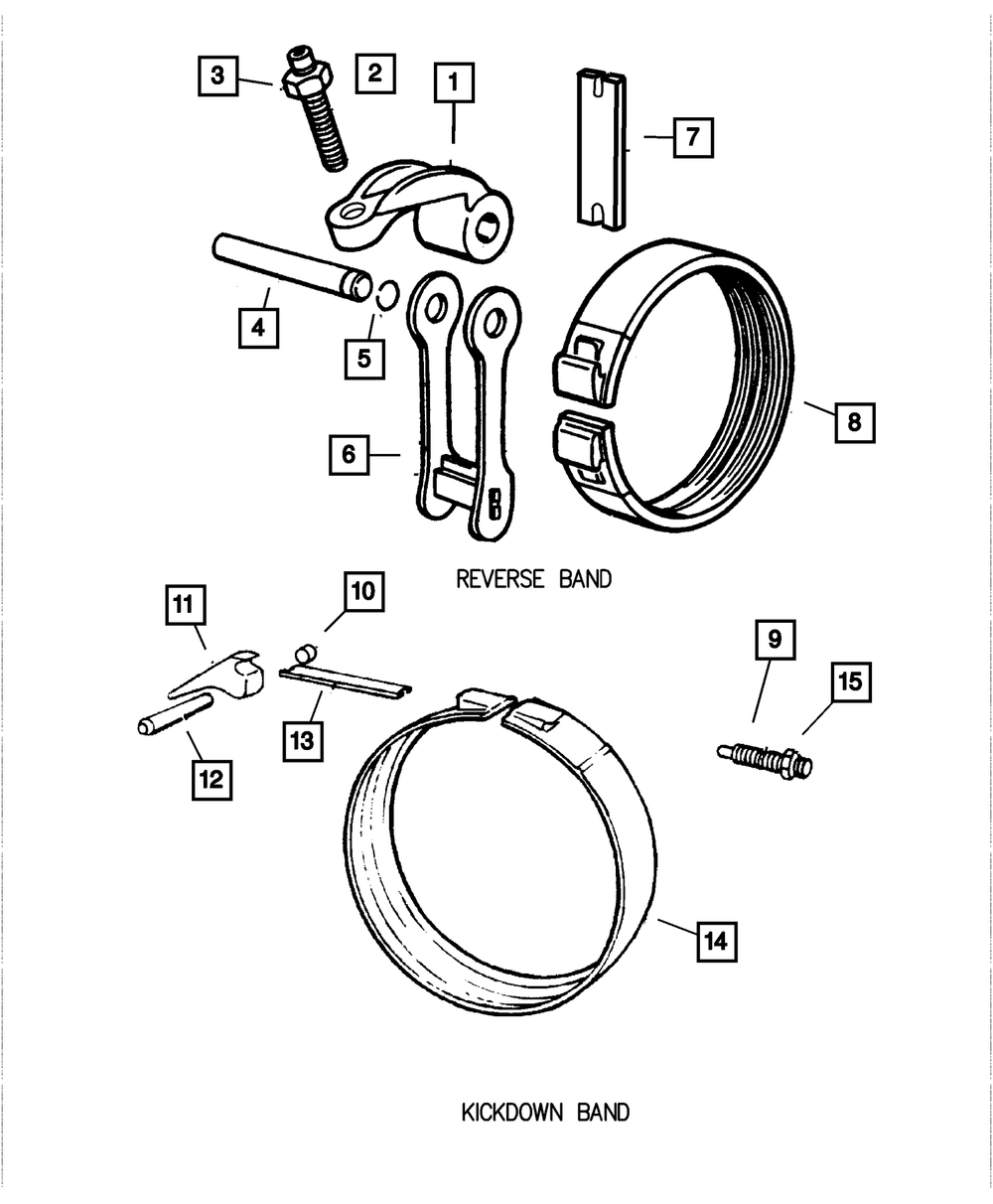 3
2
1
7
4
5
6
8
REVERSE BAND
11
10
9
15
13
12
14
KICKDOWN BAND