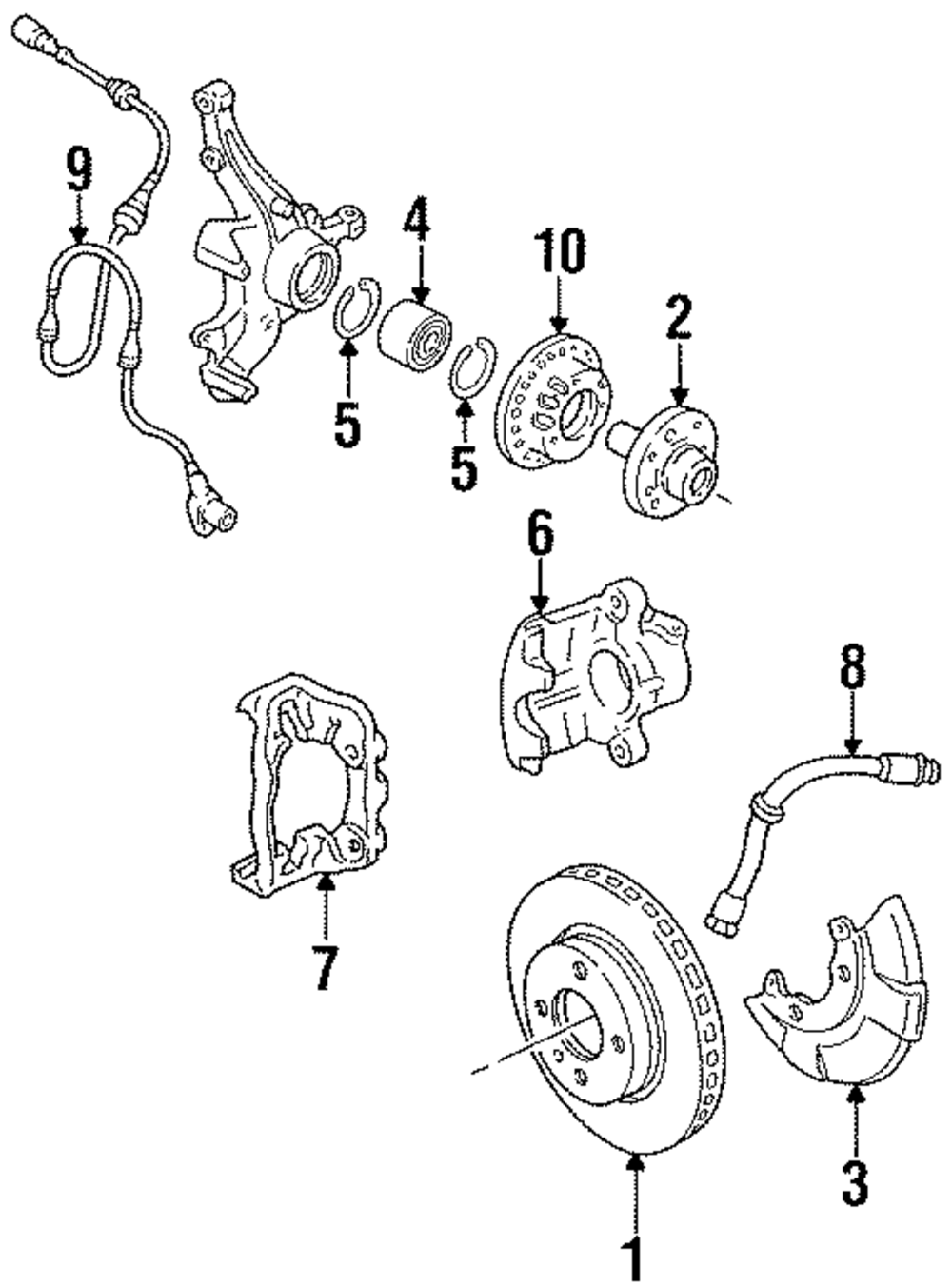 9
4
10
2
5
5
6
8
7
3
1