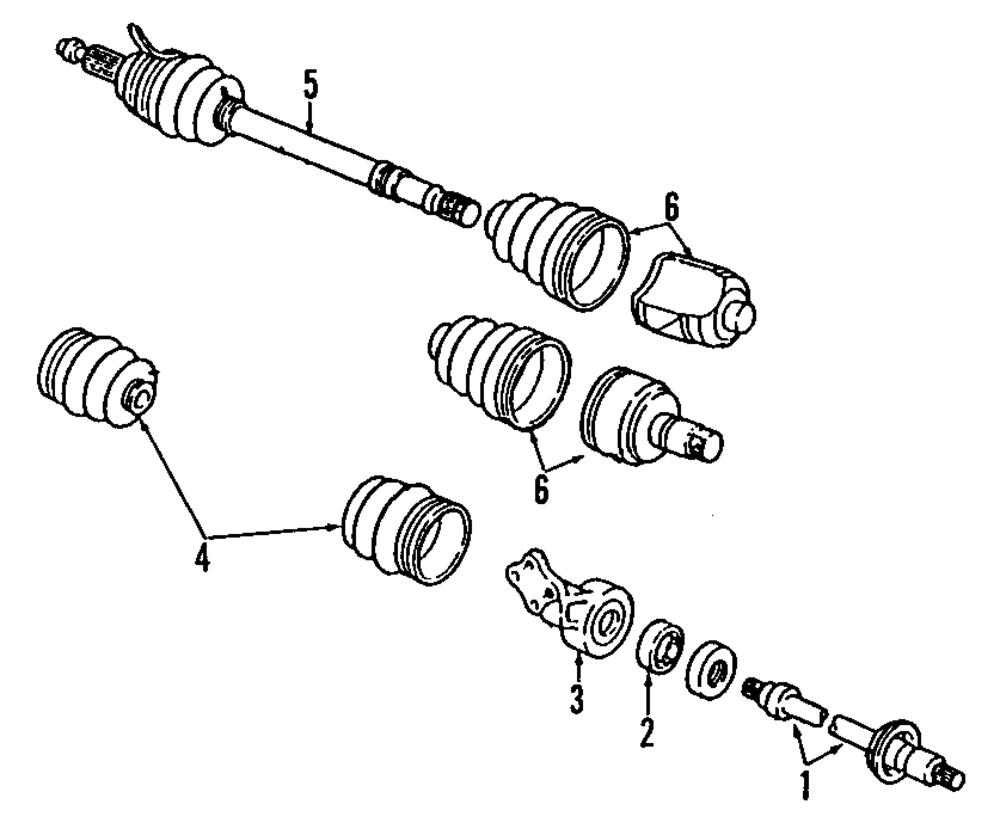 5
6
6
4
3
2
1