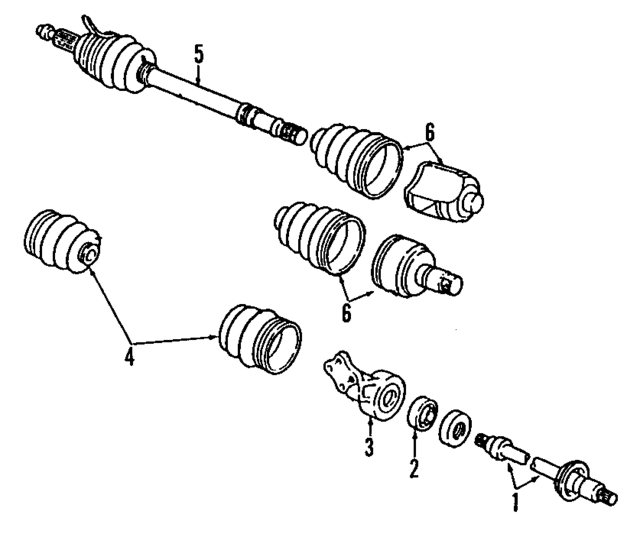 5
6
6
4
3
2
1