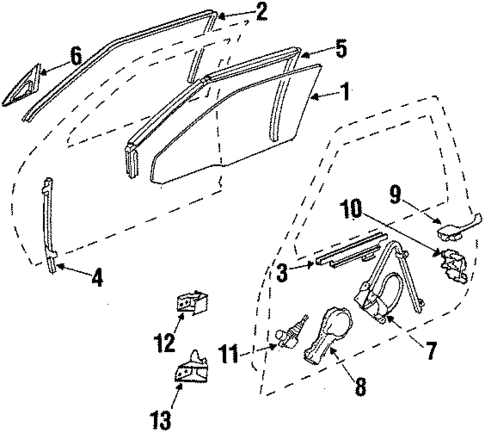 2
6
5
1
9
10
4
3
12
11
7
8
13