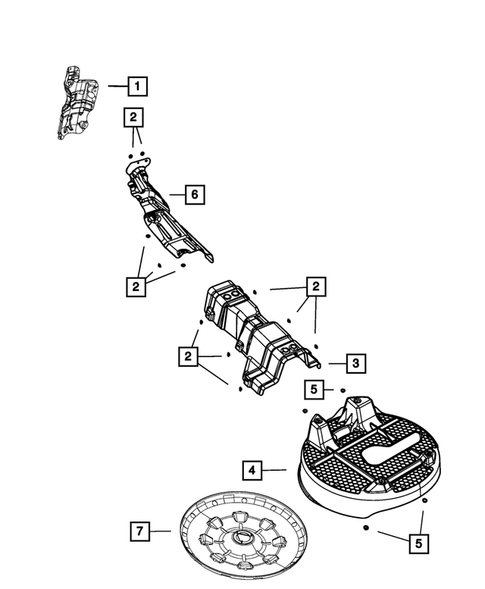 1
2
6
2
2
2
3
5
4
7
5