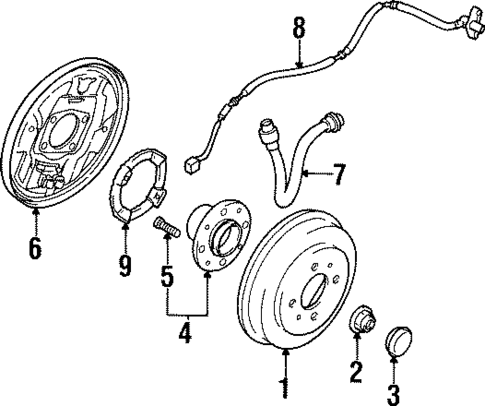 8
7
6
9
5
4
1
2
3