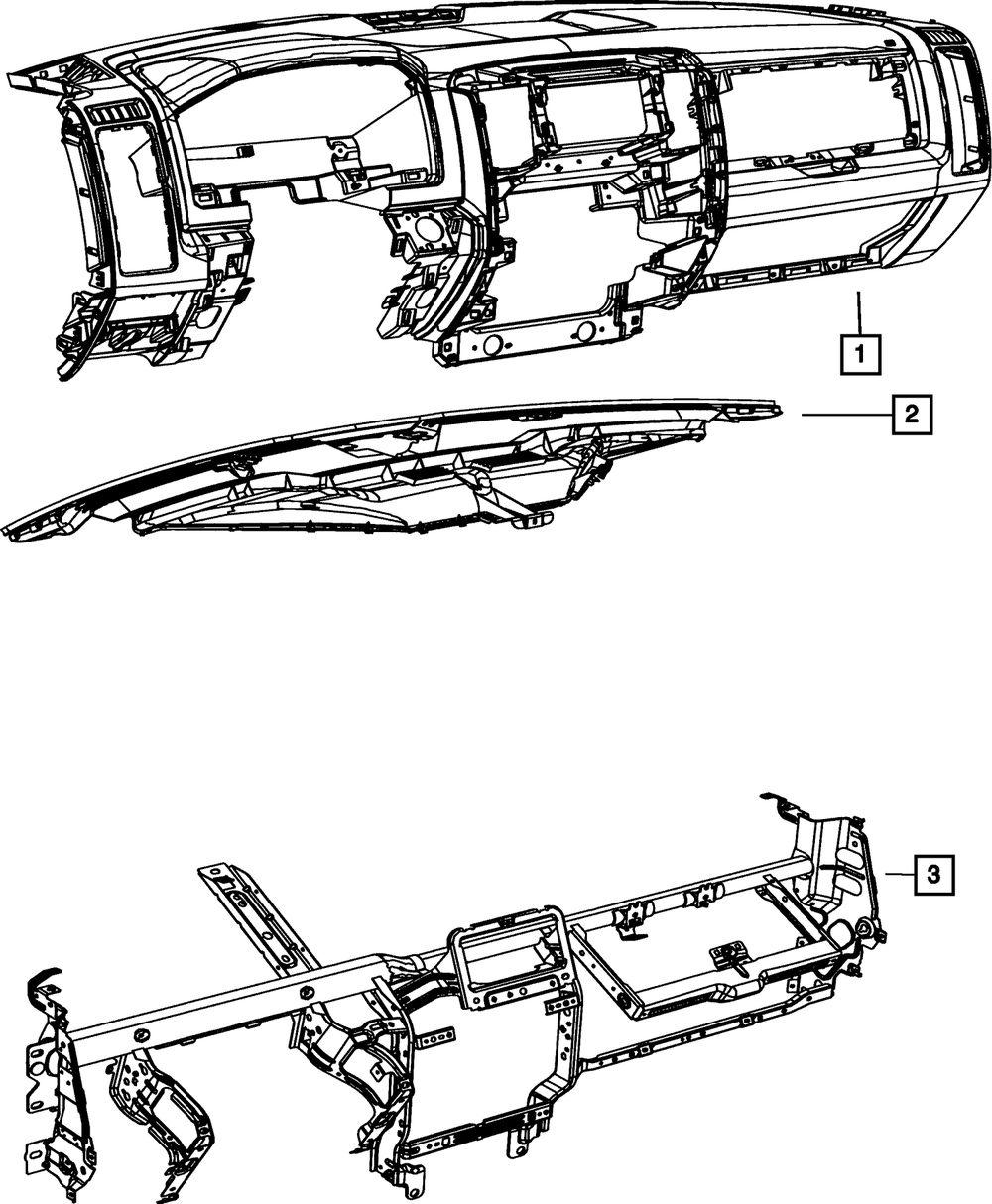 1
2
3