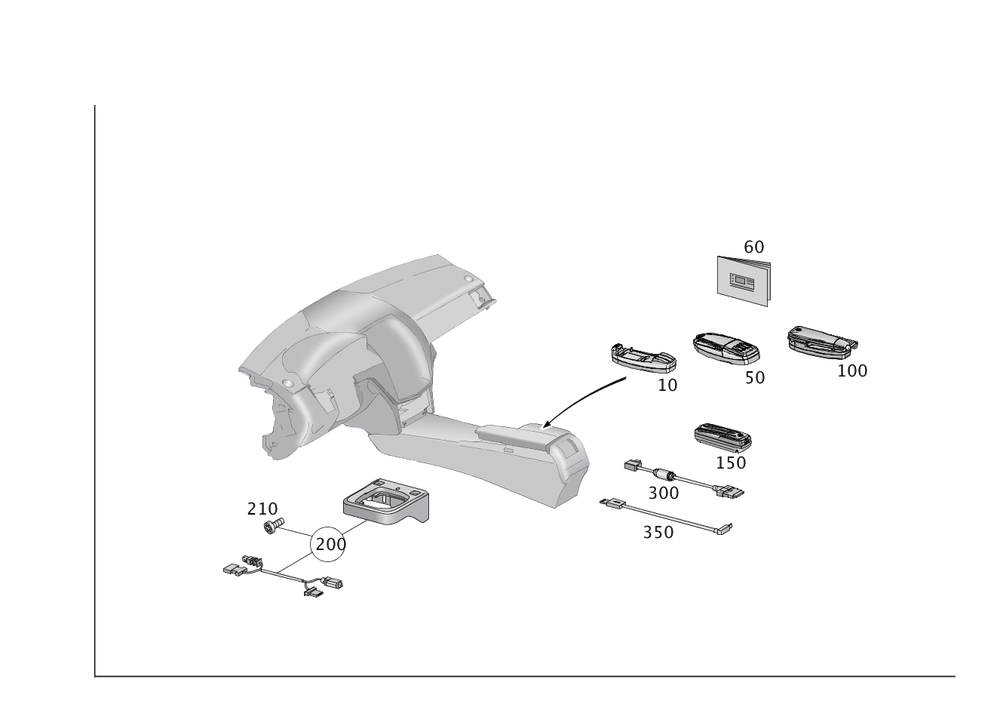 60

10

50

100

150

300

350

210

200