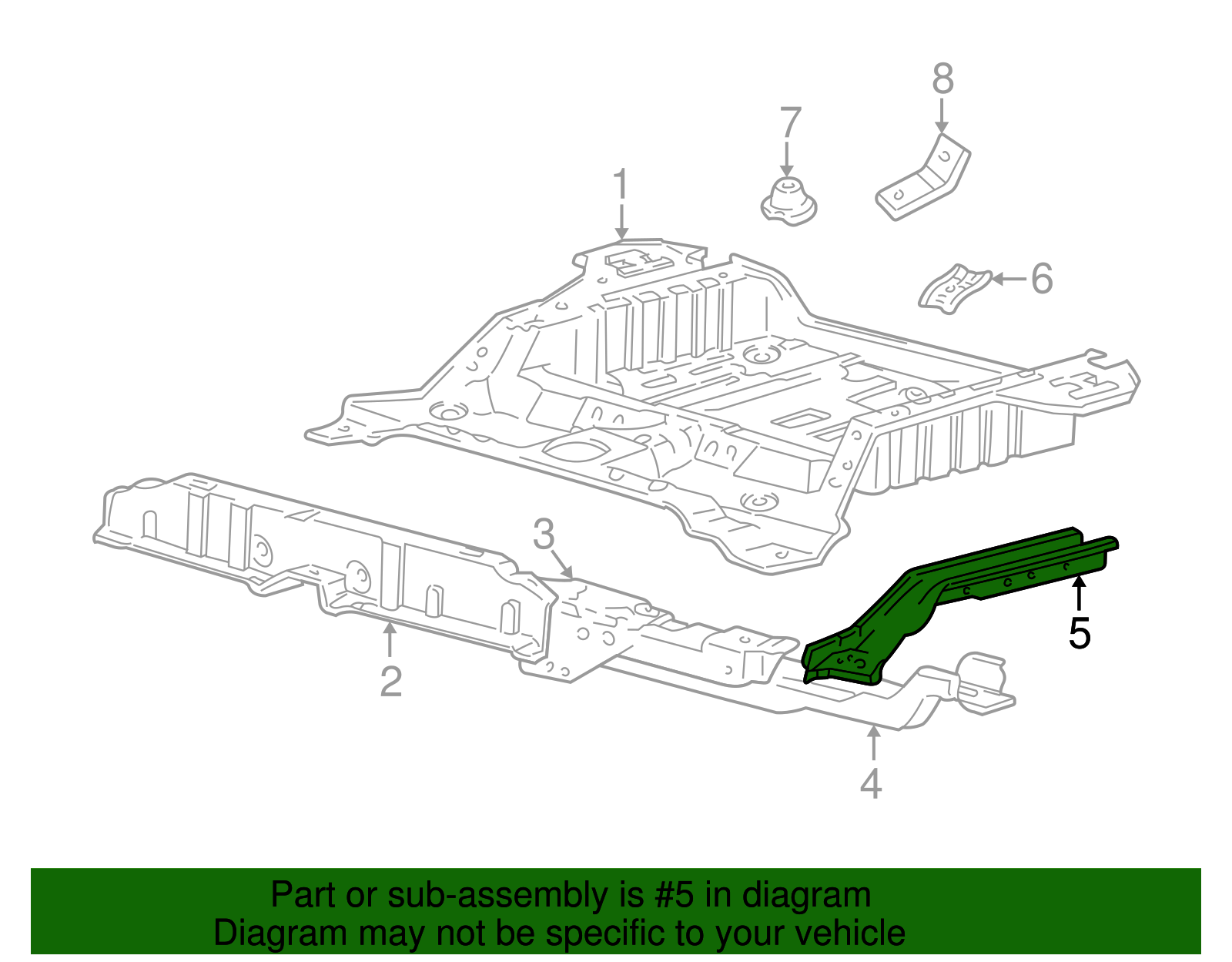 8
7
1
6
3
5
2
4
Part or sub-assembly is #5 in diagram
Diagram may not be specific to your vehicle