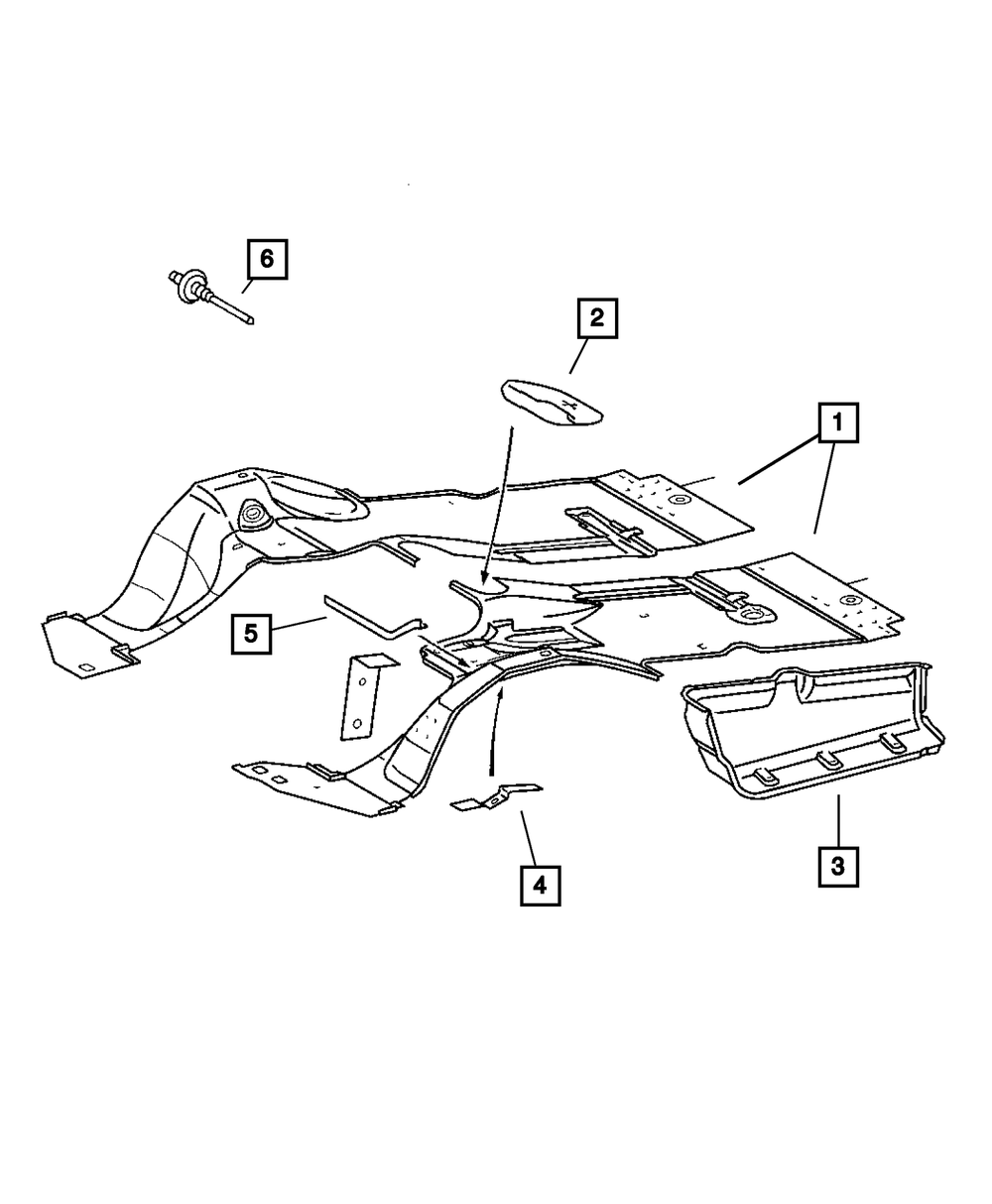 6
2
1
5
3
4