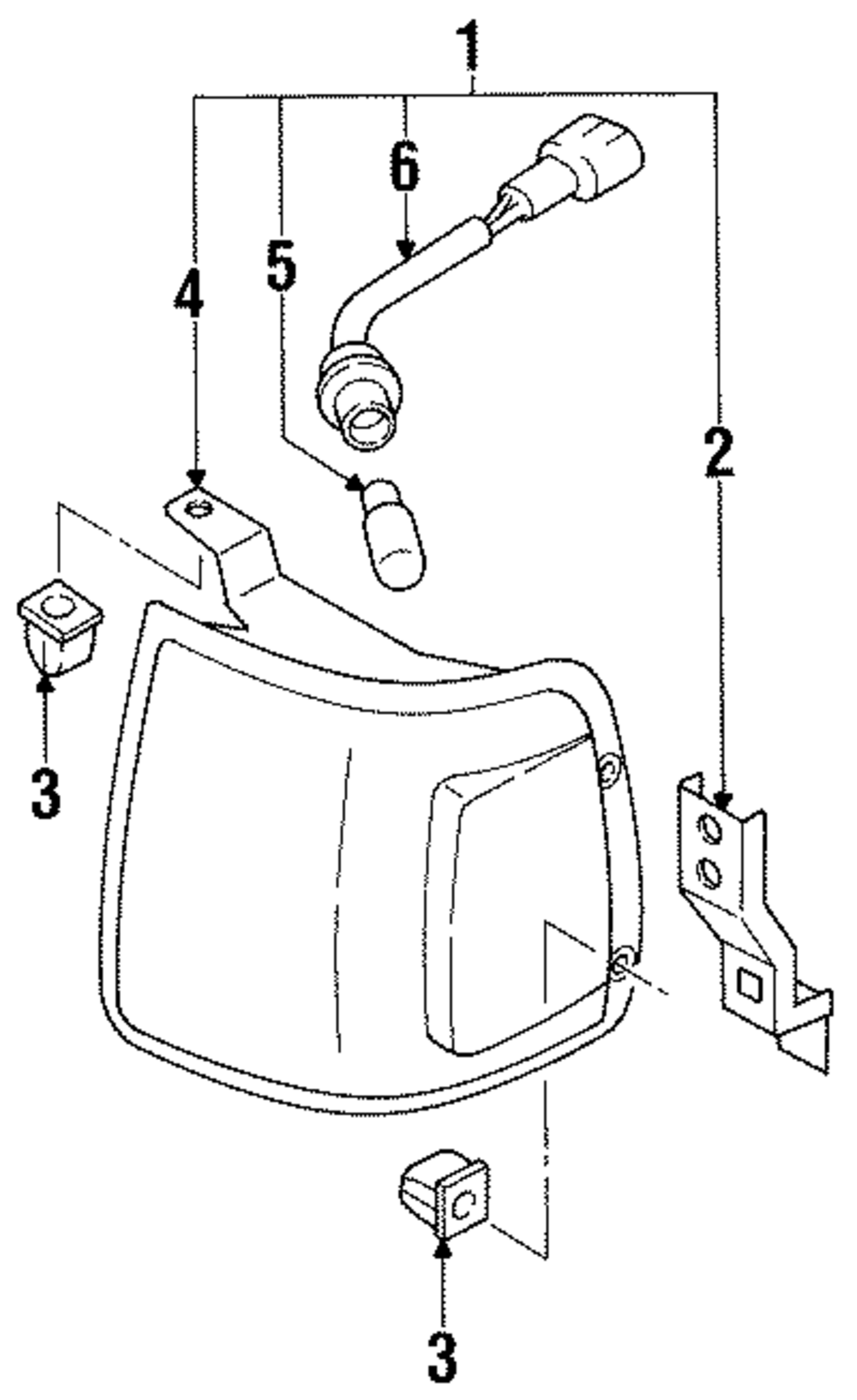 1
6
5
4
2
3
3