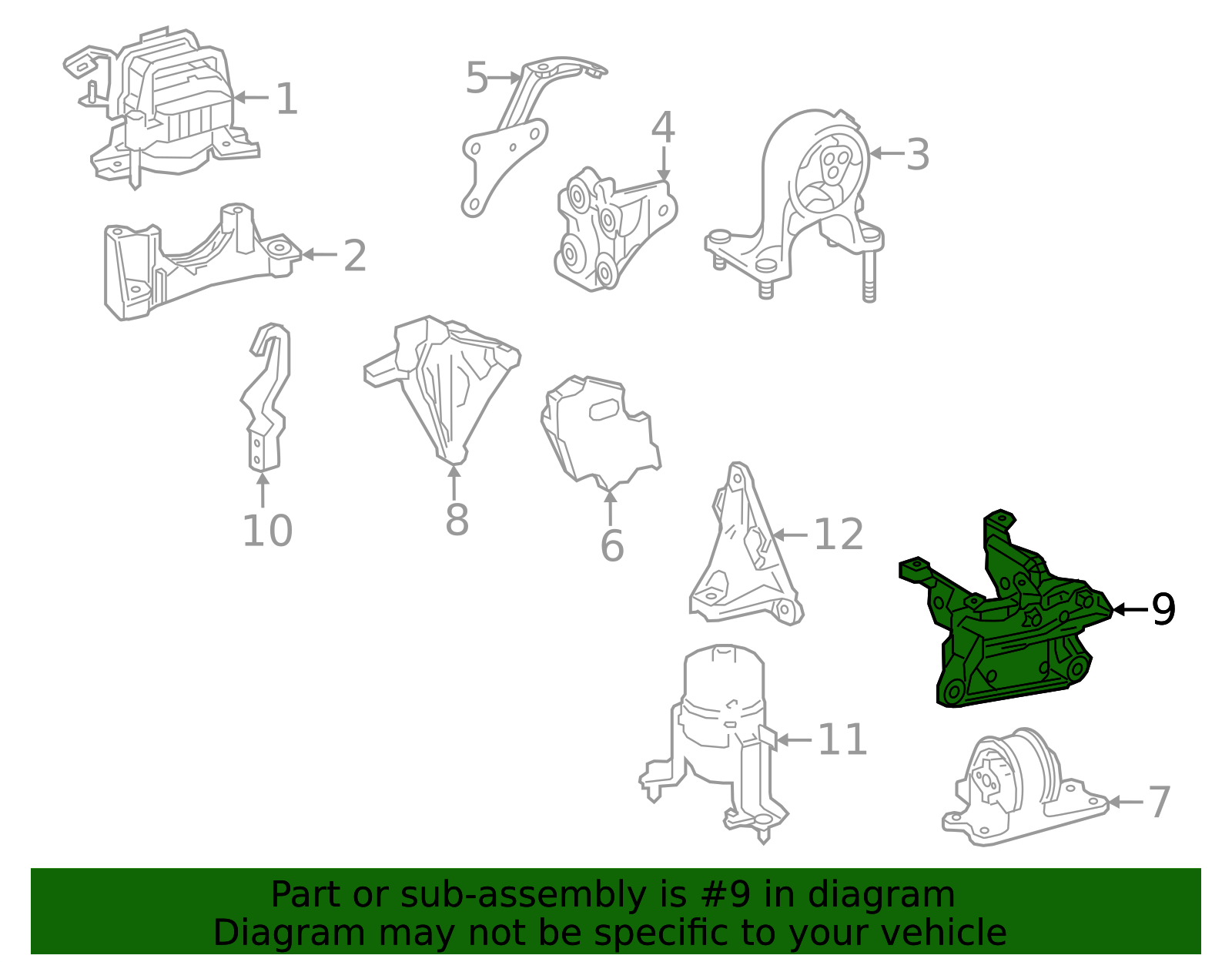 1
5
4
3
2
10
8
6
12
9
11
7

Part or sub-assembly is #9 in diagram
Diagram may not be specific to your vehicle