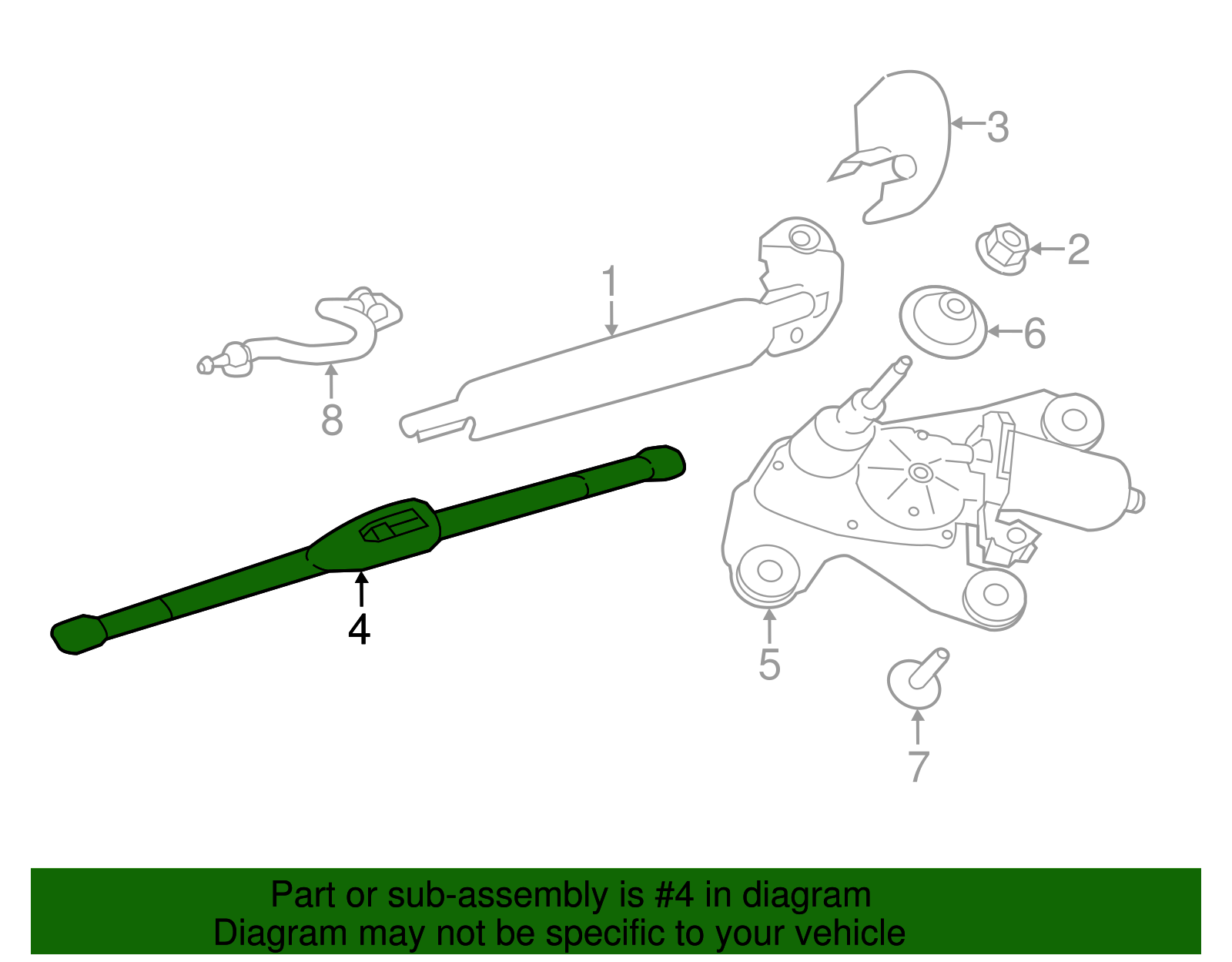 3

2

1

6

8

4

5

7

Part or sub-assembly is #4 in diagram
Diagram may not be specific to your vehicle