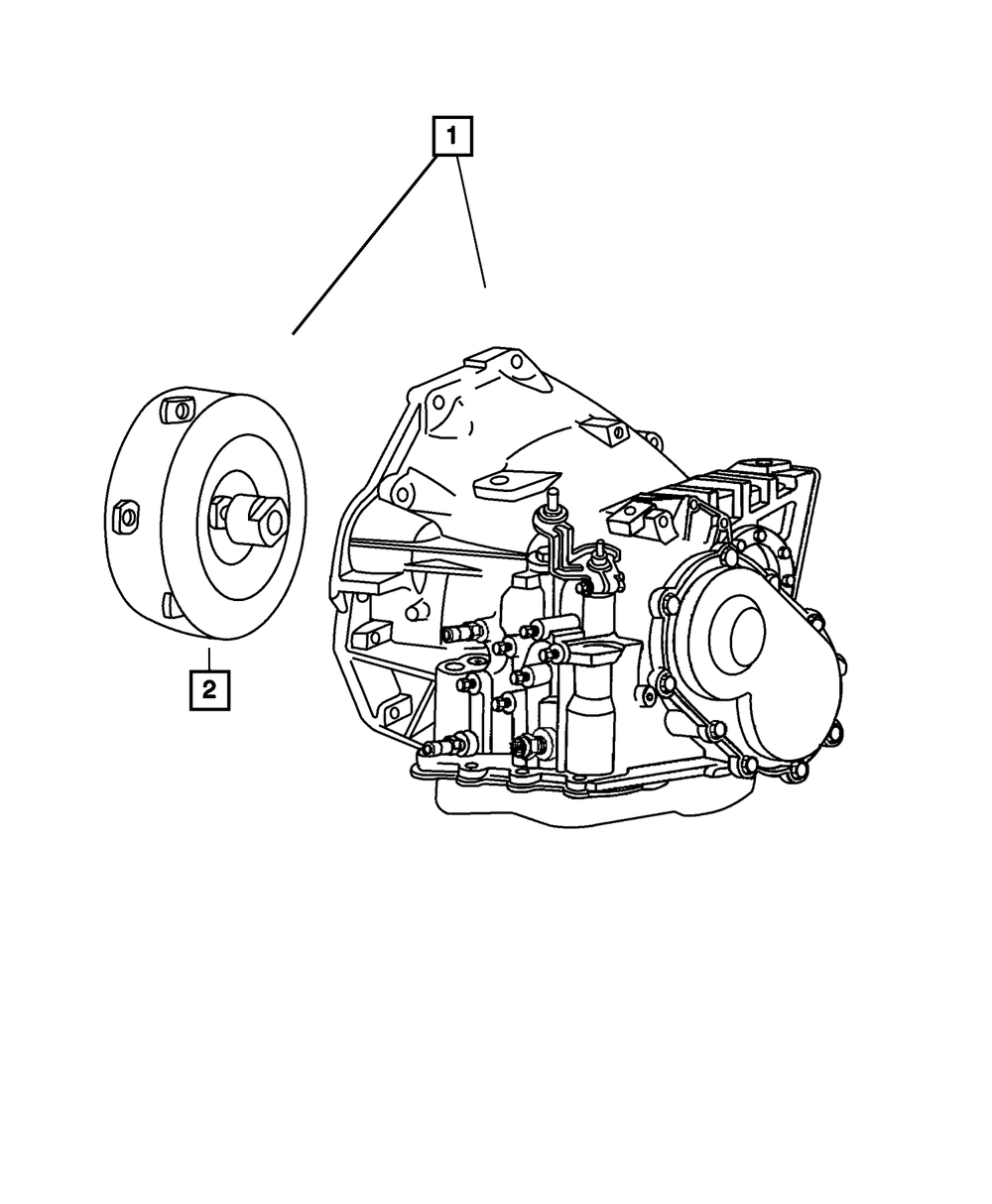 1

2