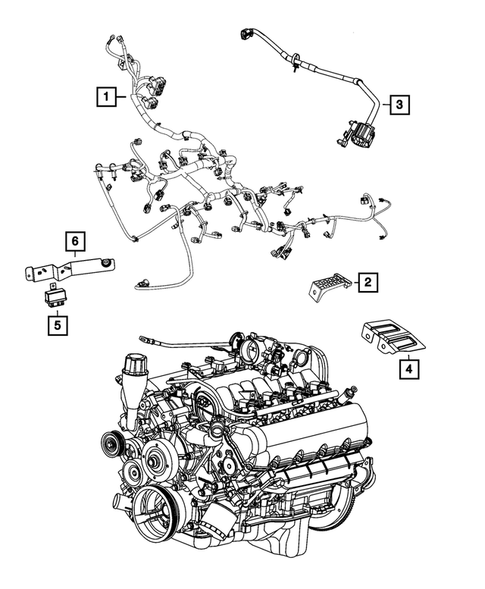 1
3
6
2
5
4