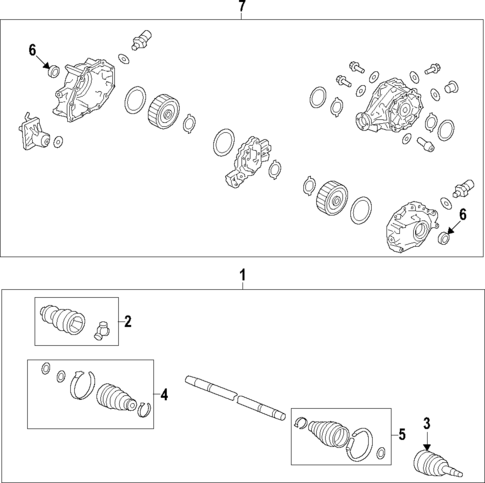 7

6

6

1

2

4

5

3